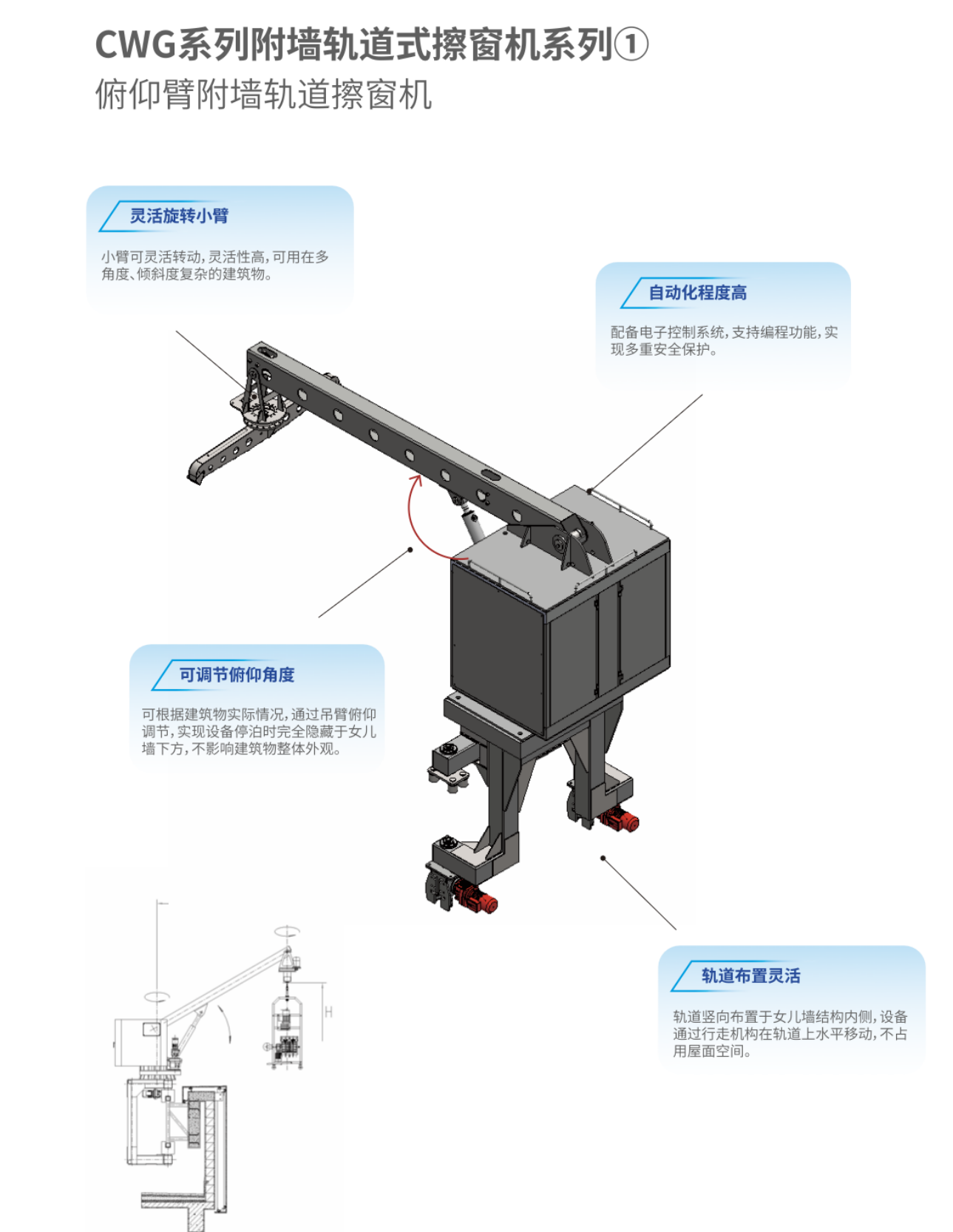 CWG系列附墙轨道式擦窗机系列①
俯仰臂附墙轨道擦窗机

灵活旋转小臂

小臂可灵活转动，灵活性高，可用在多角度、倾斜度复杂的建筑物。

自动化程度高

配备电子控制系统，支持编程功能，实现多重安全保护。

可调节俯仰角度

可根据建筑物实际情况，通过吊臂俯仰调节，实现设备停泊时完全隐藏于女儿墙下方，不影响建筑物整体外观。

轨道布置灵活

轨道竖向布置于女儿墙结构内侧，设备通过行走机构在轨道上水平移动，不占用屋面空间。

H