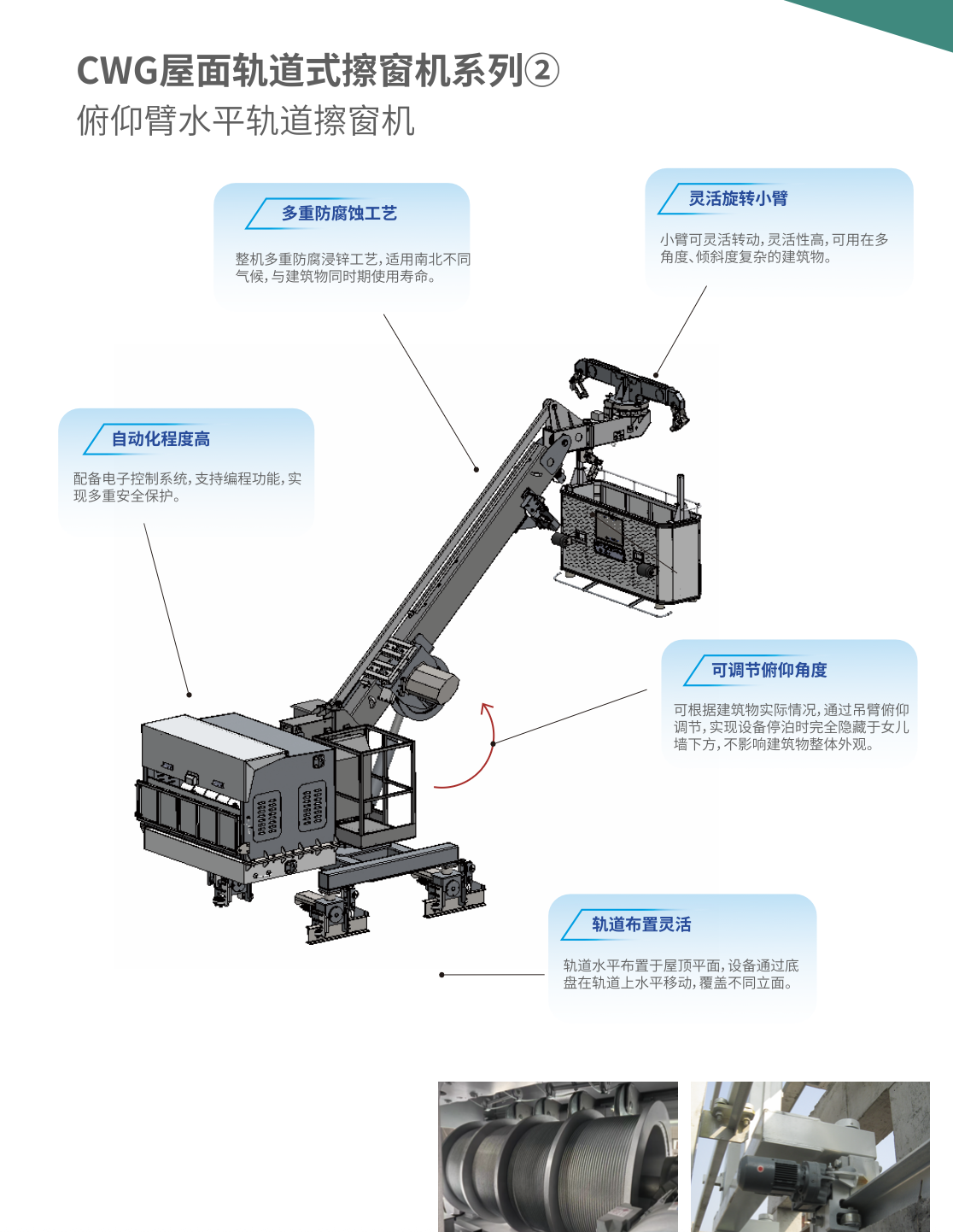 CWG屋面轨道式擦窗机系列②
俯仰臂水平轨道擦窗机

多重防腐蚀工艺

整机多重防腐浸锌工艺，适用南北不同气候，与建筑物同时期使用寿命。

灵活旋转小臂

小臂可灵活转动，灵活性高，可用在多角度、倾斜度复杂的建筑物。

自动化程度高

配备电子控制系统，支持编程功能，实现多重安全保护。

可调节俯仰角度

可根据建筑物实际情况，通过吊臂俯仰调节，实现设备停泊时完全隐藏于女儿墙下方，不影响建筑物整体外观。

轨道布置灵活

轨道水平布置于屋顶平面，设备通过底盘在轨道上水平移动，覆盖不同立面。