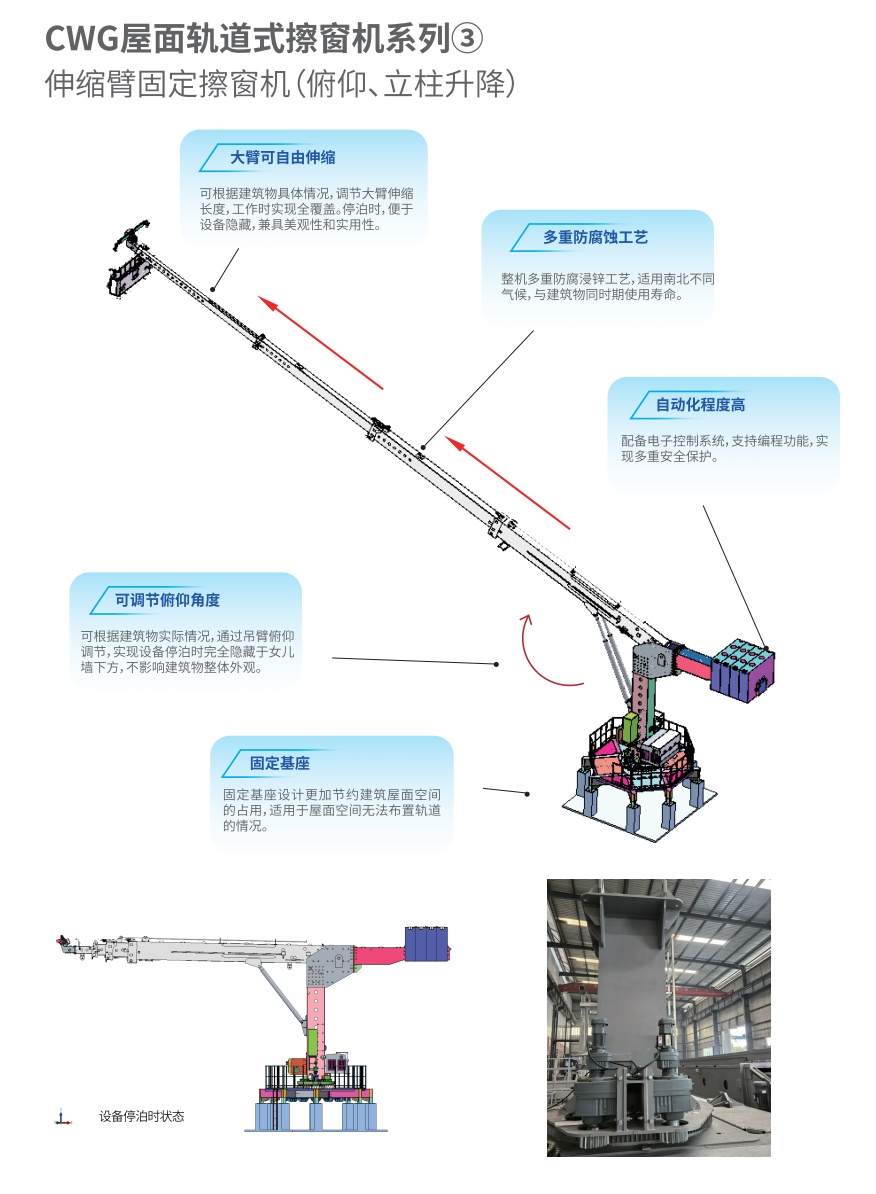 CWG屋面轨道式擦窗机系列③
伸缩臂固定擦窗机(俯仰、立柱升降)

大臂可自由伸缩

可根据建筑物具体情况,调节大臂伸缩长度,工作时实现全覆盖。停泊时,便于设备隐藏,兼具美观性和实用性。

多重防腐蚀工艺

整机多重防腐浸锌工艺,适用南北不同气候,与建筑物同时期使用寿命。

自动化程度高

配备电子控制系统,支持编程功能,实现多重安全保护。

可调节俯仰角度

可根据建筑物实际情况,通过吊臂俯仰调节,实现设备停泊时完全隐藏于女儿墙下方,不影响建筑物整体外观。

固定基座

固定基座设计更加节约建筑屋面空间的占用,适用于屋面空间无法布置轨道的情况。

设备停泊时状态