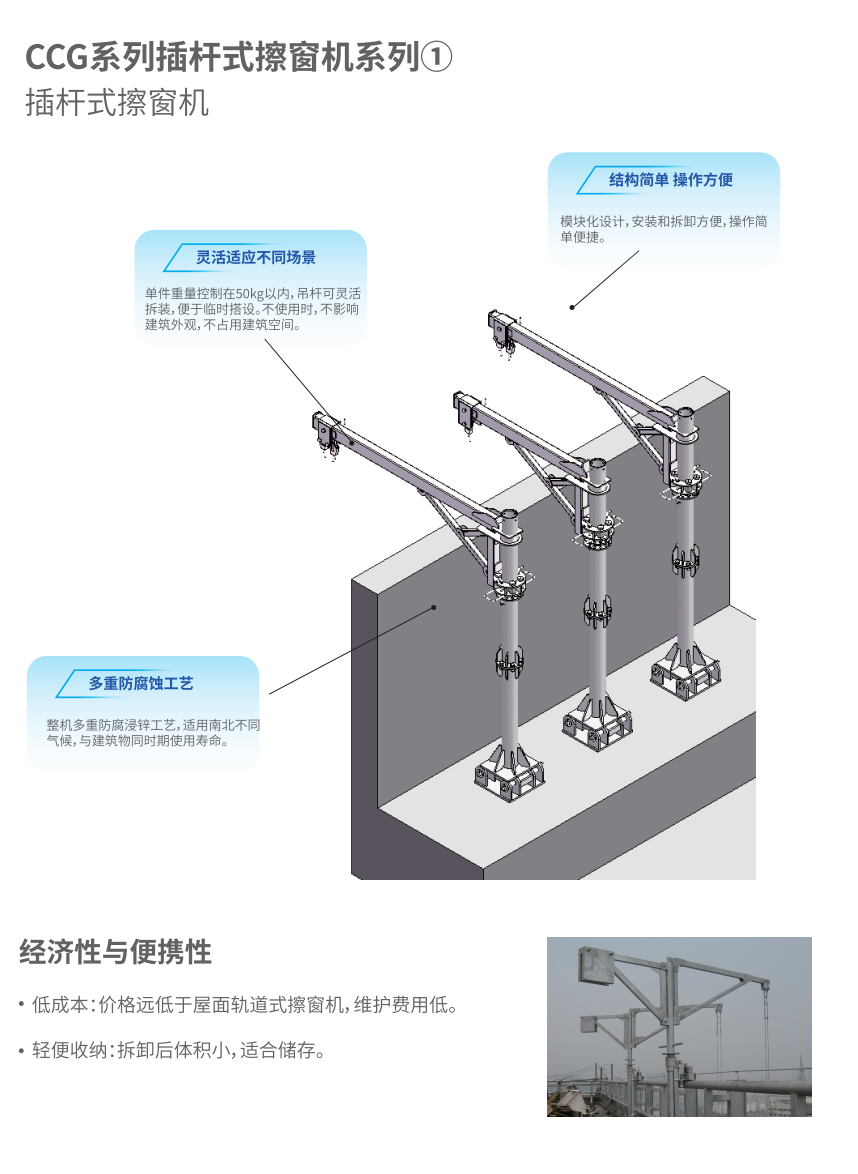 CCG系列插杆式擦窗机系列①
插杆式擦窗机

结构简单 操作方便
模块化设计，安装和拆卸方便，操作简单便捷。

灵活适应不同场景
单件重量控制在50kg以内，吊杆可灵活拆装，便于临时搭设。不使用时，不影响建筑外观，不占用建筑空间。

多重防腐蚀工艺
整机多重防腐浸锌工艺，适用南北不同气候，与建筑物同时期使用寿命。

经济性与便携性

• 低成本：价格远低于屋面轨道式擦窗机，维护费用低。

• 轻便收纳：拆卸后体积小，适合储存。