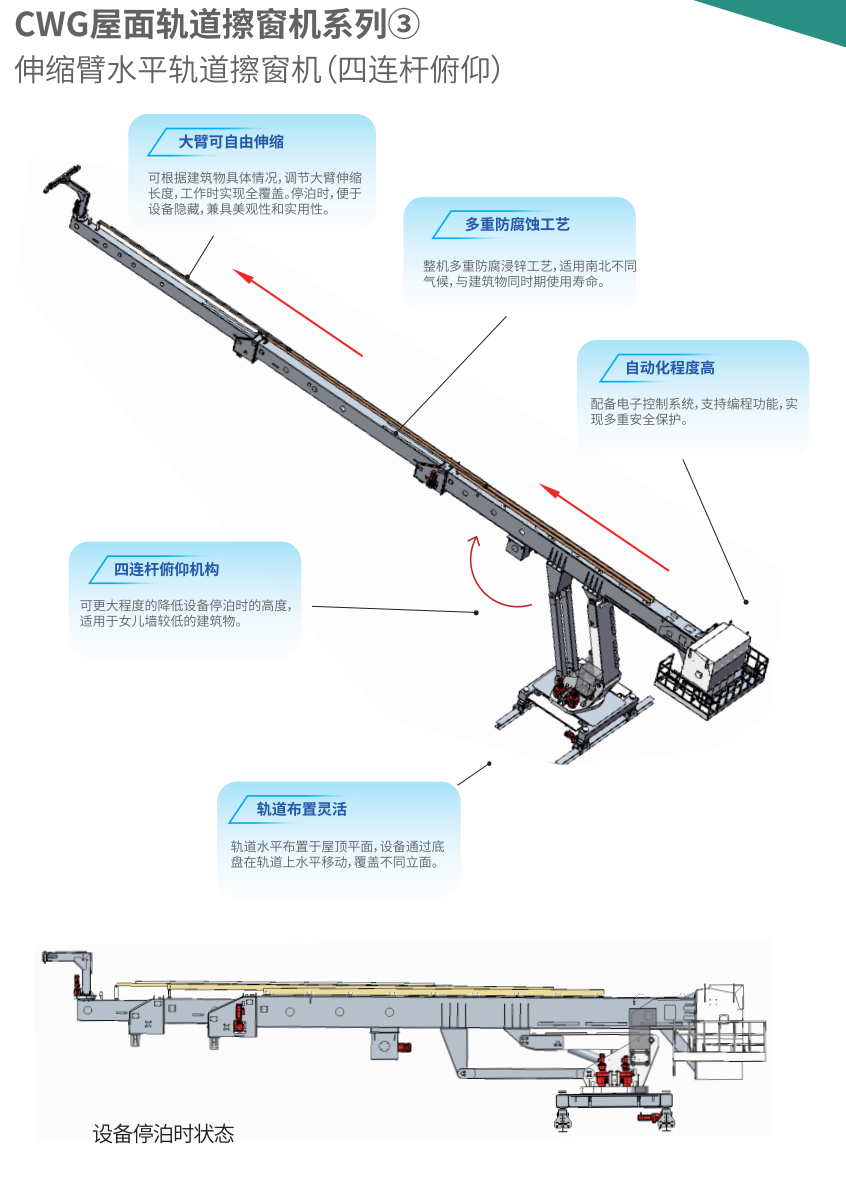 CWG屋面轨道擦窗机系列③
伸缩臂水平轨道擦窗机(四连杆俯仰)

大臂可自由伸缩

可根据建筑物具体情况，调节大臂伸缩长度，工作时实现全覆盖。停泊时，便于设备隐藏，兼具美观性和实用性。

多重防腐蚀工艺

整机多重防腐浸锌工艺，适用南北不同气候，与建筑物同时期使用寿命。

自动化程度高

配备电子控制系统，支持编程功能，实现多重安全保护。

四连杆俯仰机构

可更大程度的降低设备停泊时的高度，适用于女儿墙较低的建筑物。

轨道布置灵活

轨道水平布置于屋顶平面，设备通过底盘在轨道上水平移动，覆盖不同立面。

设备停泊时状态