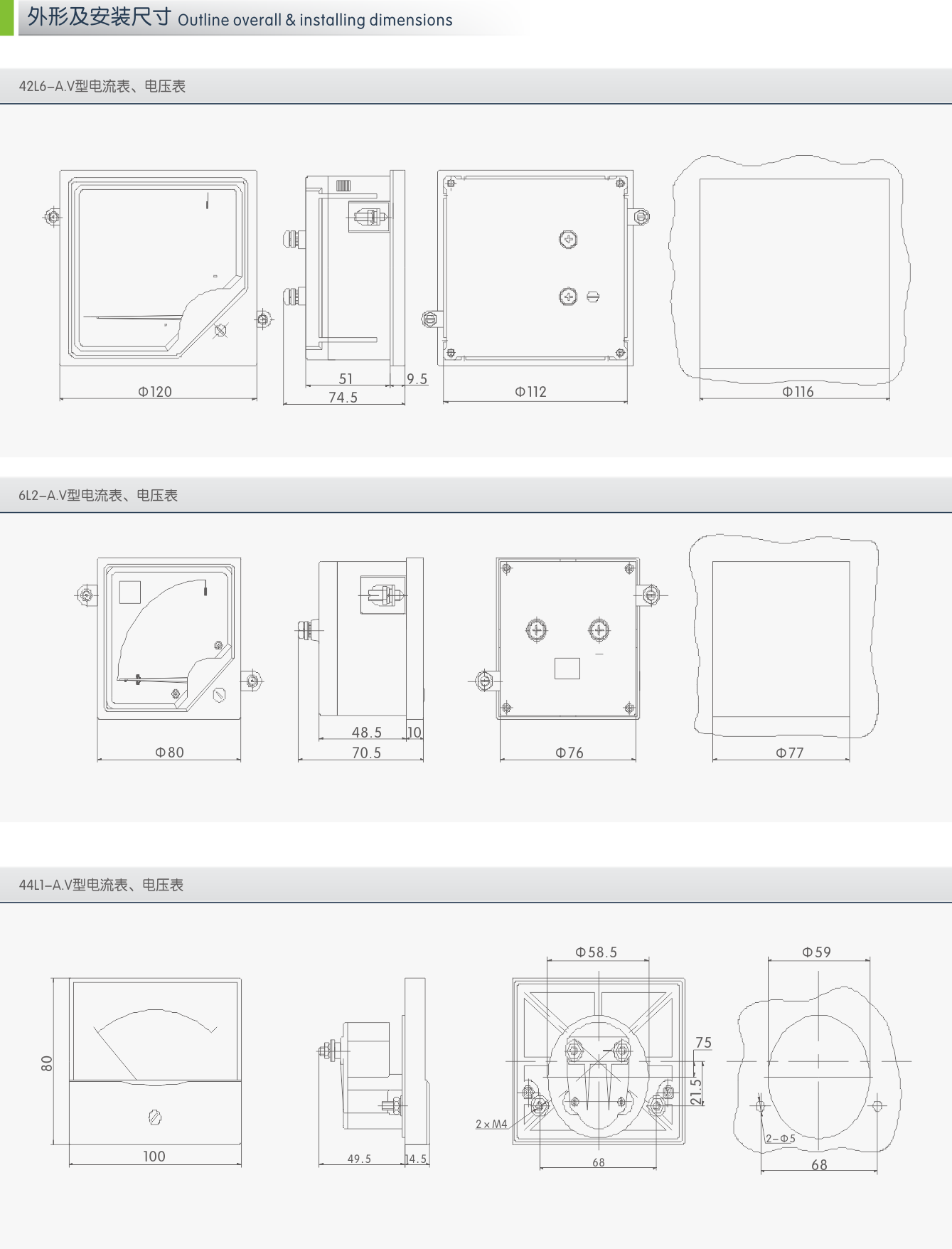 外形及安装尺寸 Outline overall & installing dimensions

42L6-A.V型电流表、电压表

Φ120

51

9.5

74.5

Φ112

Φ116

6L2-A.V型电流表、电压表

Φ80

48.5

10

70.5

Φ76

Φ77

44L1-A.V型电流表、电压表

80

100

49.5

14.5

Φ58.5

75

21.5

2×M4

68

Φ59

2-Φ5

68