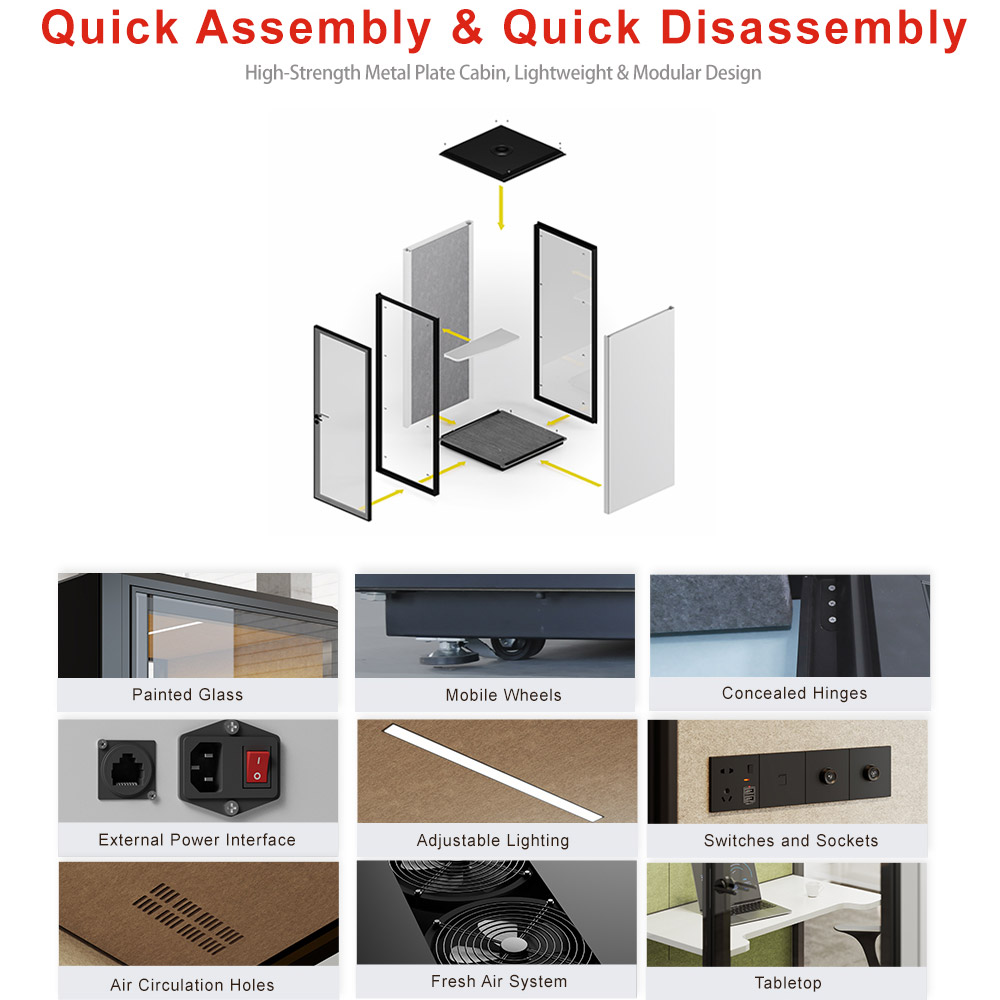 Quick Assembly & Quick Disassembly

High-Strength Metal Plate Cabin, Lightweight & Modular Design

Painted Glass

Mobile Wheels

Concealed Hinges

External Power Interface

Adjustable Lighting

Switches and Sockets

Air Circulation Holes

Fresh Air System

Tabletop