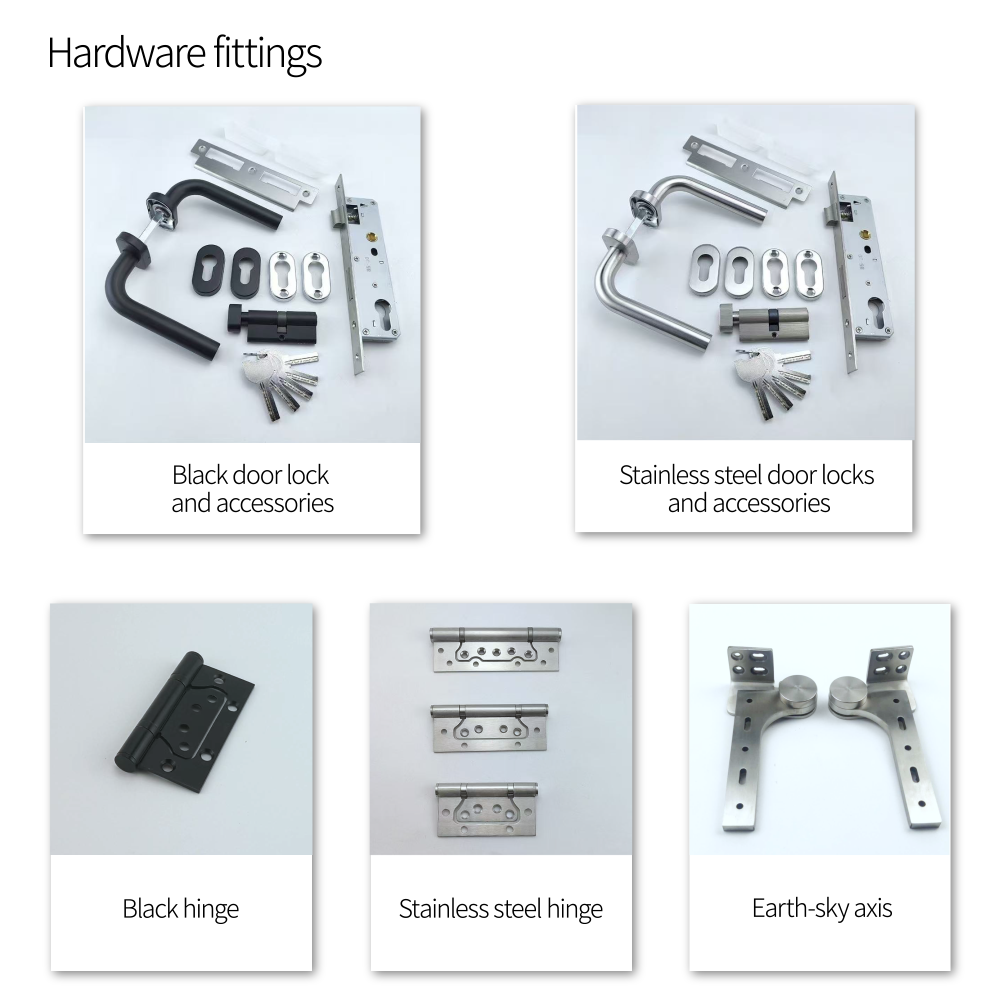 Hardware fittings

Black door lock and accessories

Stainless steel door locks and accessories

Black hinge

Stainless steel hinge

Earth-sky axis