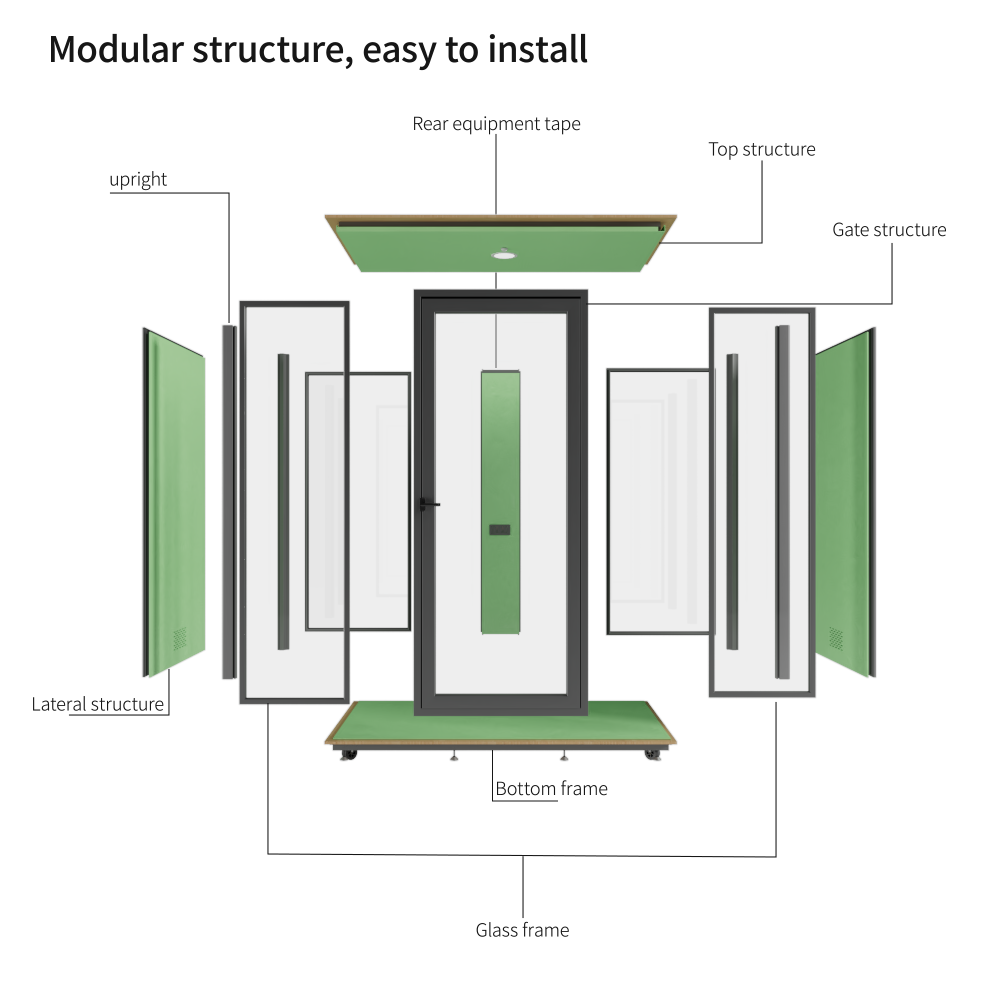 Modular structure, easy to install

Rear equipment tape

Top structure

upright

Gate structure

Lateral structure

Bottom frame

Glass frame