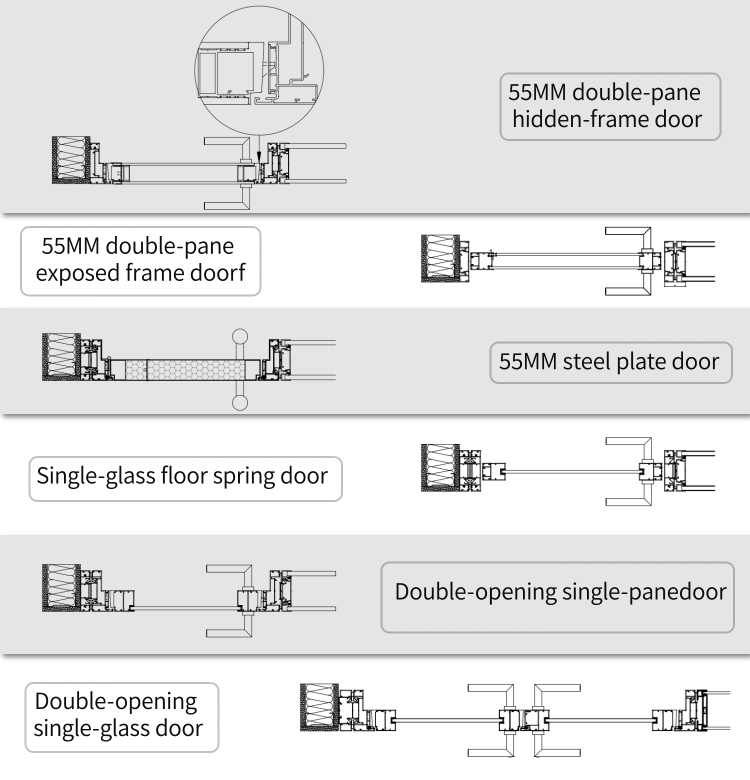 55MM double-pane hidden-frame door

55MM double-pane exposed frame doorf

55MM steel plate door

Single-glass floor spring door

Double-opening single-panedoor

Double-opening single-glass door