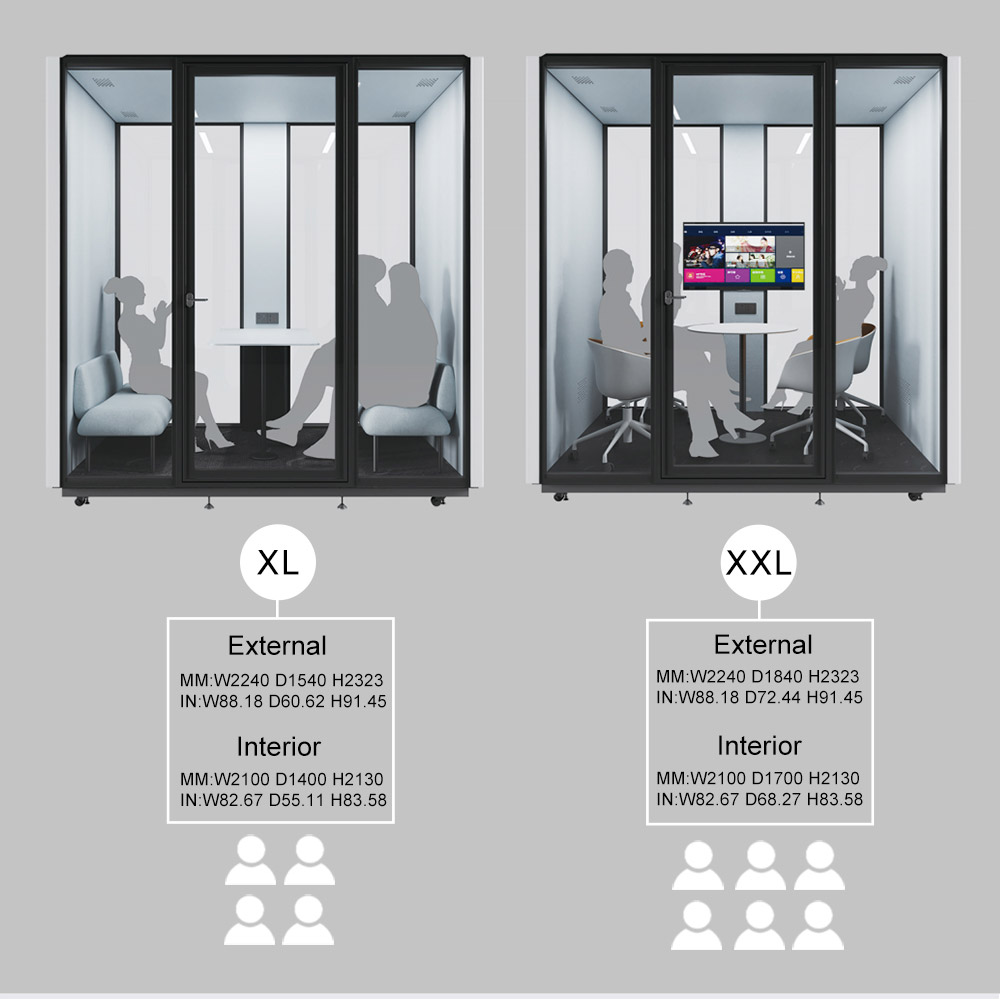 XL

External
MM:W2240 D1540 H2323
IN:W88.18 D60.62 H91.45

Interior
MM:W2100 D1400 H2130
IN:W82.67 D55.11 H83.58

XXL

External
MM:W2240 D1840 H2323
IN:W88.18 D72.44 H91.45

Interior
MM:W2100 D1700 H2130
IN:W82.67 D68.27 H83.58