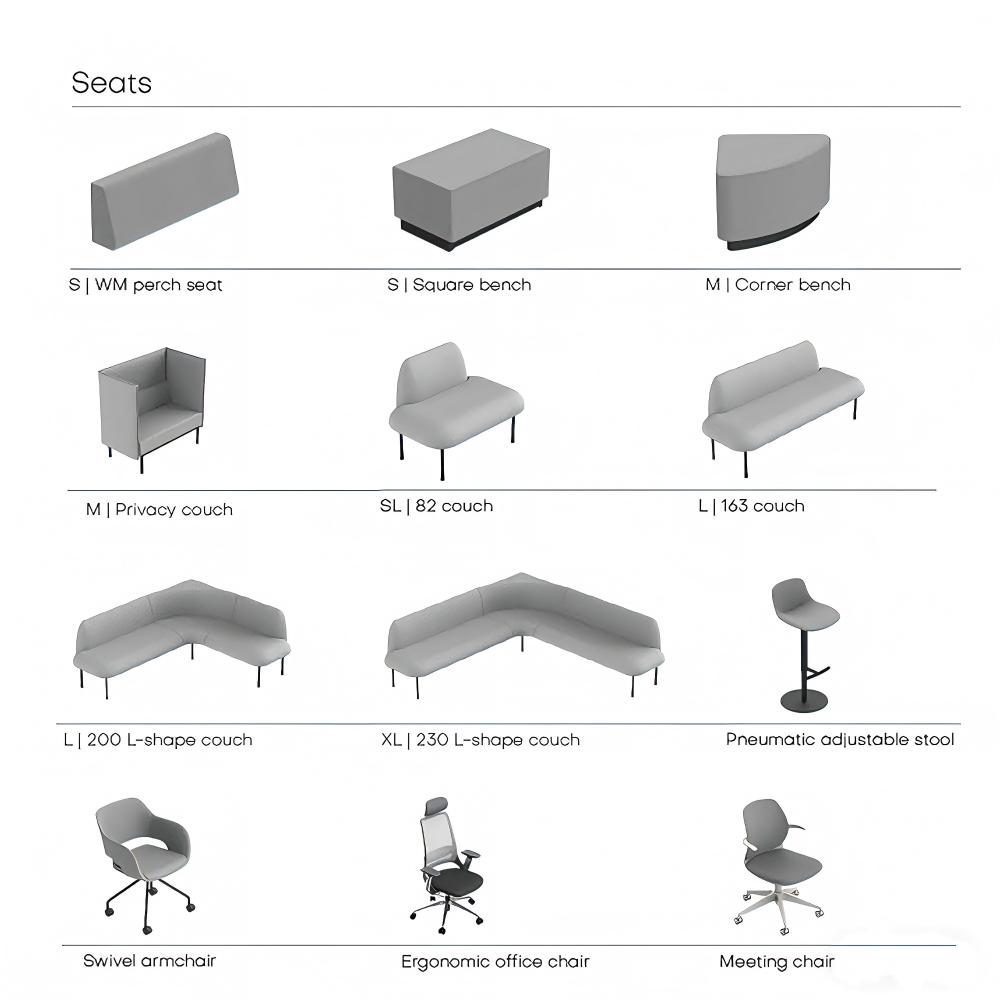 Seats

S | WM perch seat

S | Square bench

M | Corner bench

M | Privacy couch

SL | 82 couch

L | 163 couch

L | 200 L-shape couch

XL | 230 L-shape couch

Pneumatic adjustable stool

Swivel armchair

Ergonomic office chair

Meeting chair