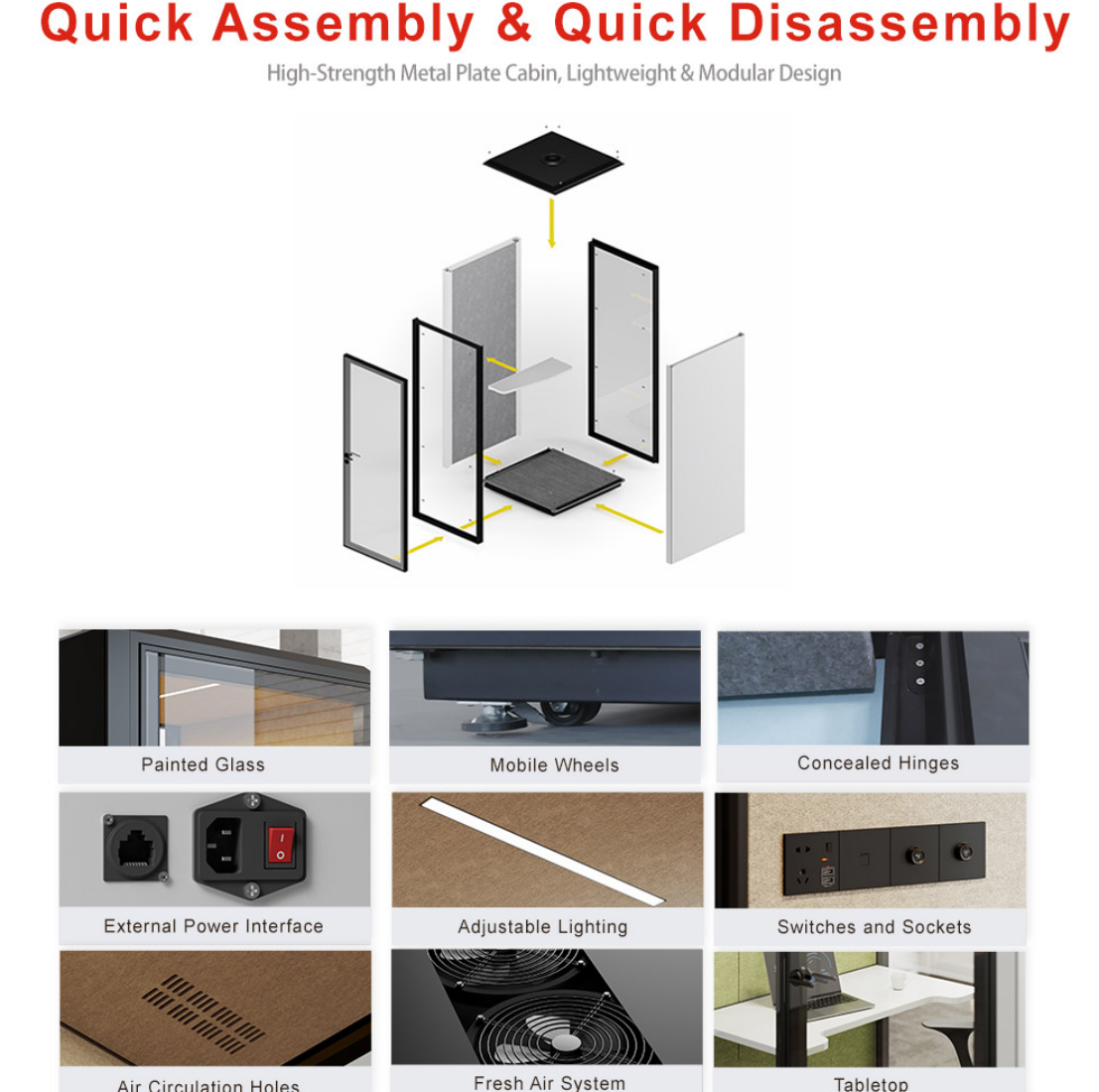 Quick Assembly & Quick Disassembly

High-Strength Metal Plate Cabin, Lightweight & Modular Design

Painted Glass

Mobile Wheels

Concealed Hinges

External Power Interface

Adjustable Lighting

Switches and Sockets

Air Circulation Holes

Fresh Air System

Tabletop