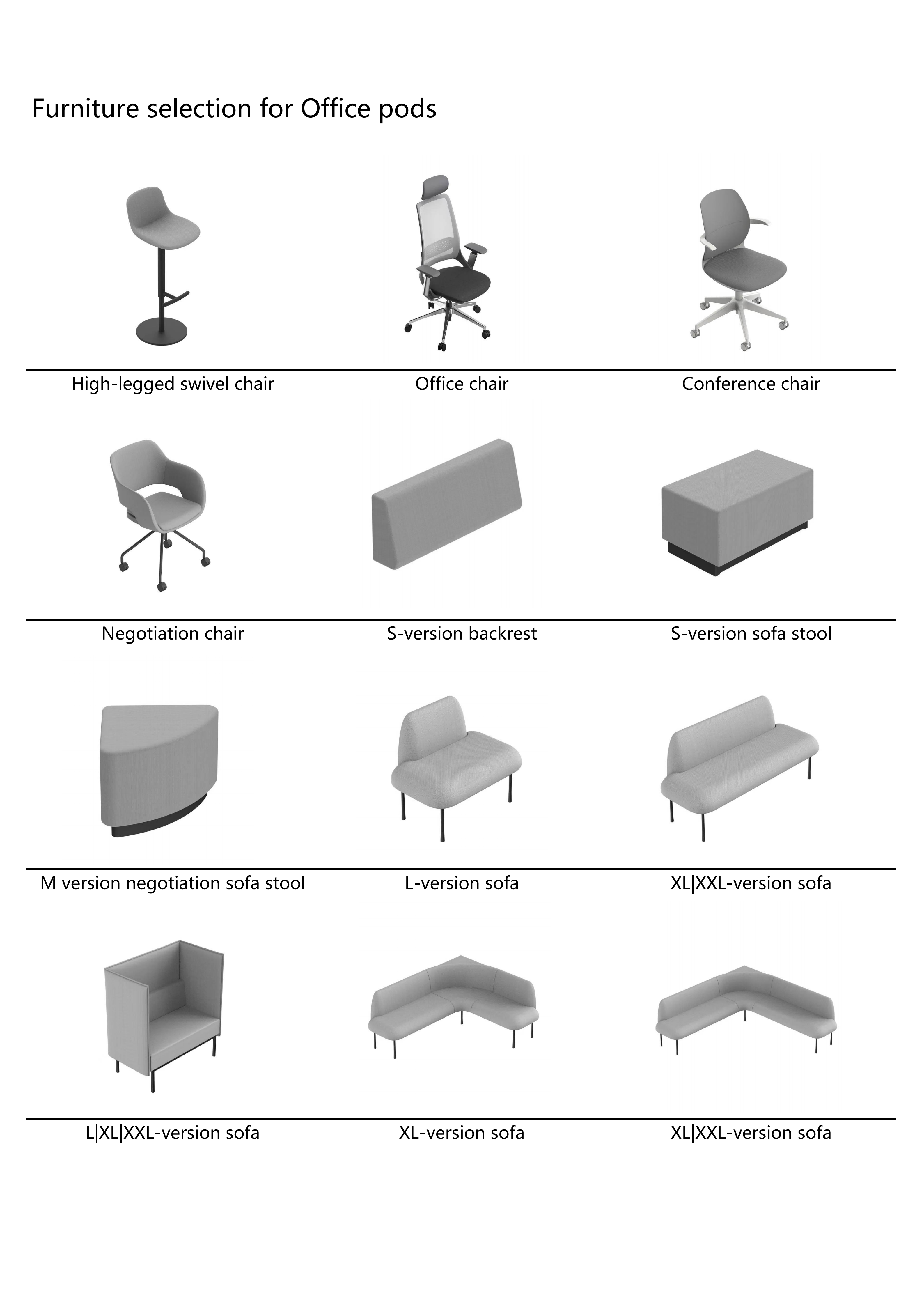 Furniture selection for Office pods

High-legged swivel chair

Office chair

Conference chair

Negotiation chair

S-version backrest

S-version sofa stool

M version negotiation sofa stool

L-version sofa

XL|XXL-version sofa

L|XL|XXL-version sofa

XL-version sofa

XL|XXL-version sofa