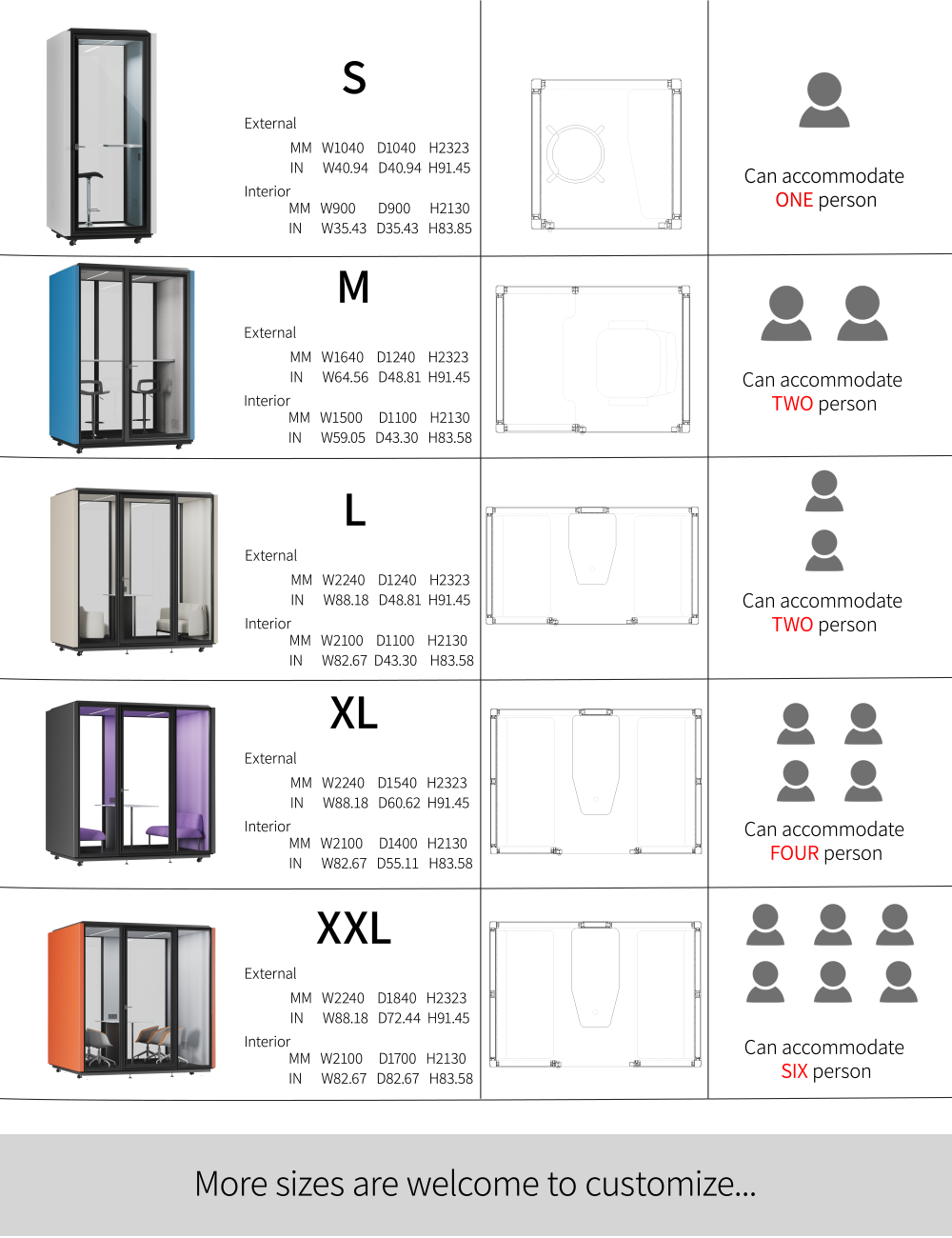 S

External
MM W1040 D1040 H2323
IN W40.94 D40.94 H91.45
Interior
MM W900 D900 H2130
IN W35.43 D35.43 H83.85

Can accommodate ONE person

M

External
MM W1640 D1240 H2323
IN W64.56 D48.81 H91.45
Interior
MM W1500 D1100 H2130
IN W59.05 D43.30 H83.58

Can accommodate TWO person

L

External
MM W2240 D1240 H2323
IN W88.18 D48.81 H91.45
Interior
MM W2100 D1100 H2130
IN W82.67 D43.30 H83.58

Can accommodate TWO person

XL

External
MM W2240 D1540 H2323
IN W88.18 D60.62 H91.45
Interior
MM W2100 D1400 H2130
IN W82.67 D55.11 H83.58

Can accommodate FOUR person

XXL

External
MM W2240 D1840 H2323
IN W88.18 D72.44 H91.45
Interior
MM W2100 D1700 H2130
IN W82.67 D82.67 H83.58

Can accommodate SIX person

More sizes are welcome to customize...