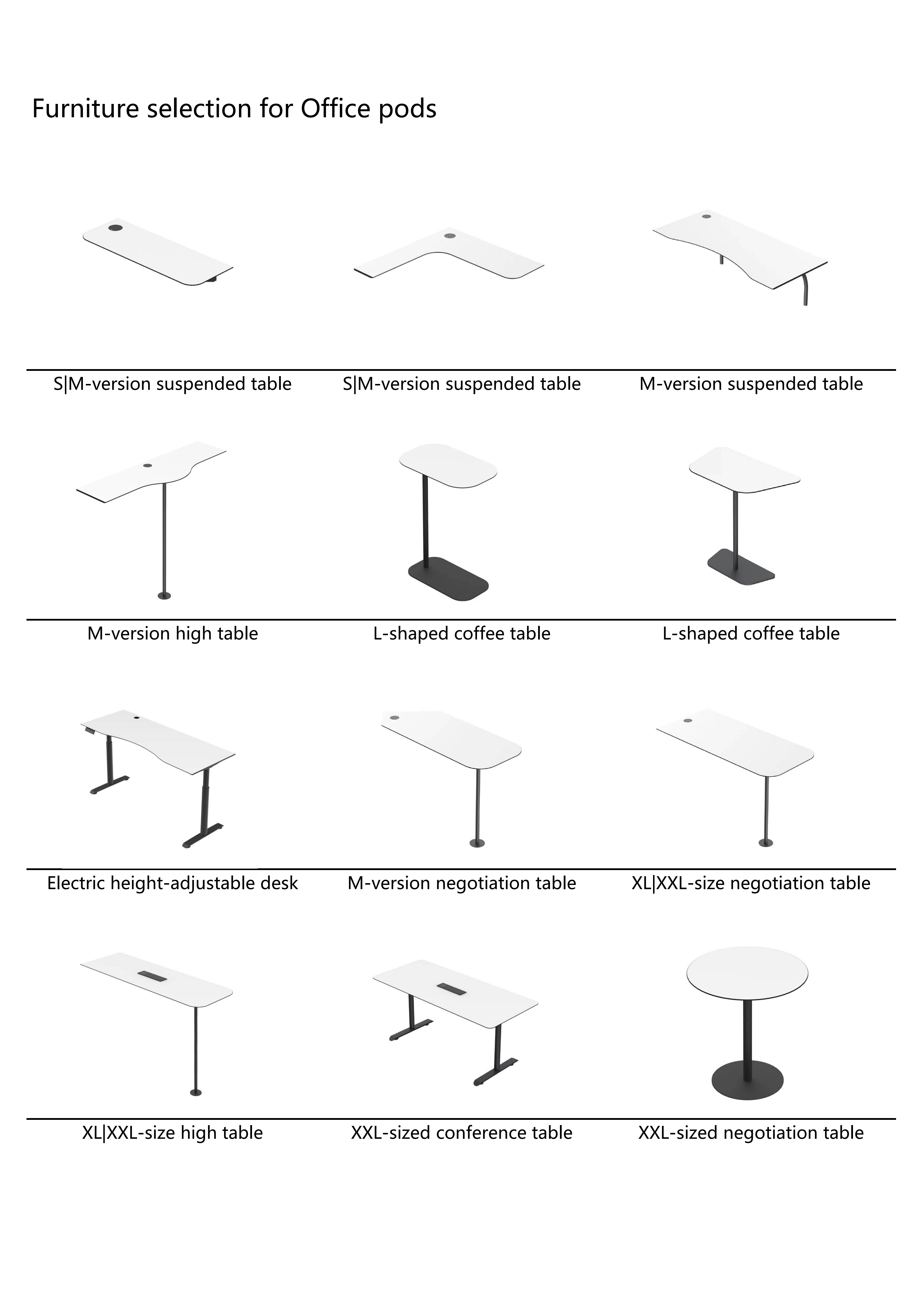 Furniture selection for Office pods

S|M-version suspended table

S|M-version suspended table

M-version suspended table

M-version high table

L-shaped coffee table

L-shaped coffee table

Electric height-adjustable desk

M-version negotiation table

XL|XXL-size negotiation table

XL|XXL-size high table

XXL-sized conference table

XXL-sized negotiation table