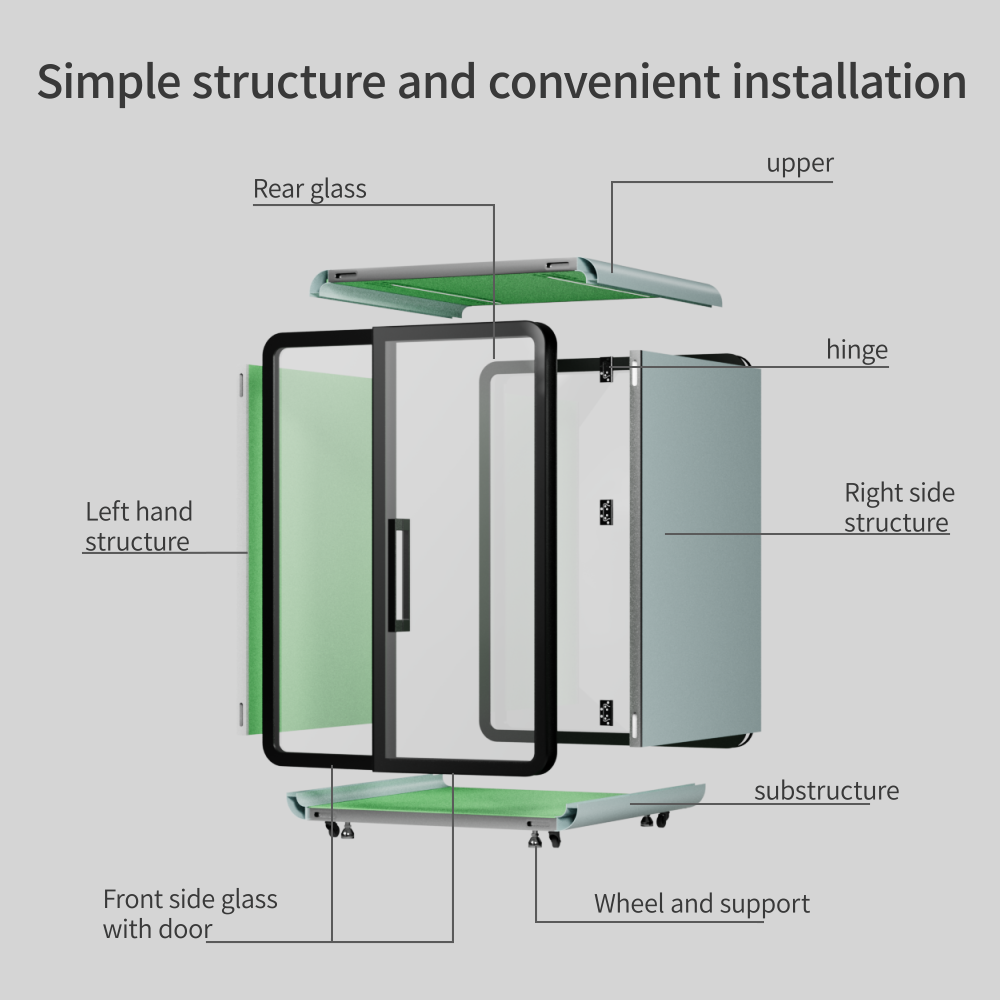 Simple structure and convenient installation

Rear glass

upper

hinge

Left hand structure

Right side structure

substructure

Front side glass with door

Wheel and support