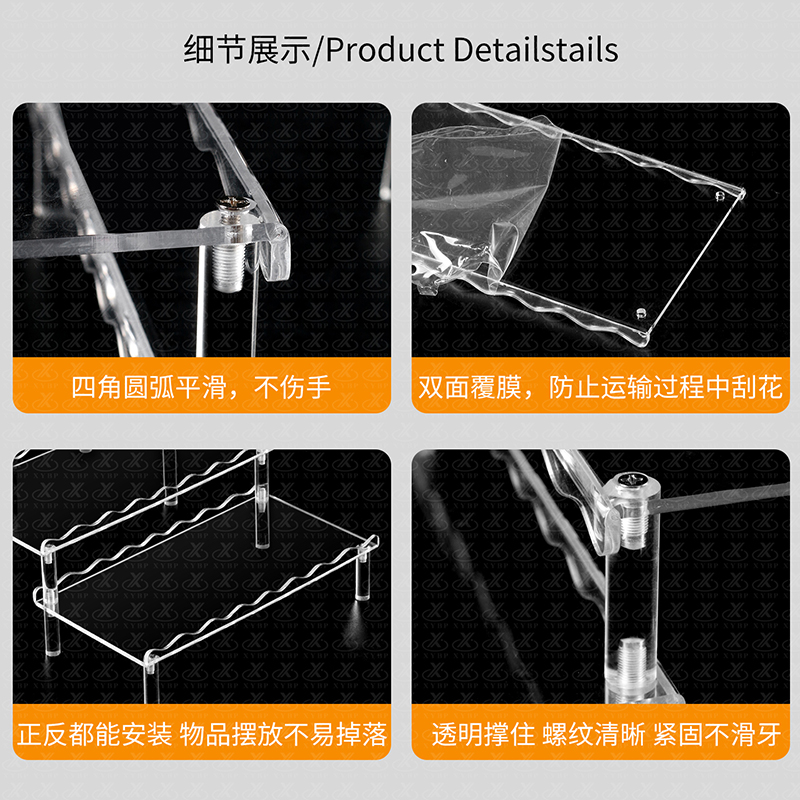 细节展示/Product Detailstails

四角圆弧平滑，不伤手

双面覆膜，防止运输过程中刮花

正反都能安装 物品摆放不易掉落

透明撑住 螺纹清晰 紧固不滑牙