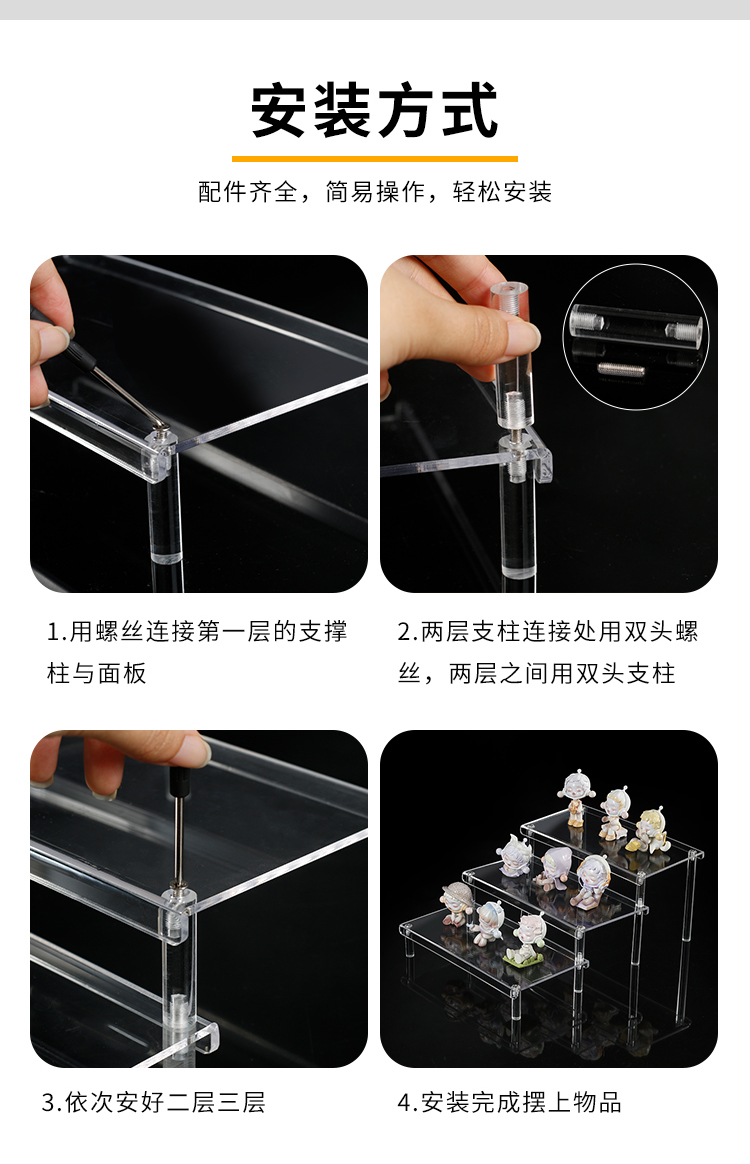 安装方式

配件齐全，简易操作，轻松安装

1.用螺丝连接第一层的支撑柱与面板

2.两层支柱连接处用双头螺丝，两层之间用双头支柱

3.依次安好二层三层

4.安装完成摆上物品