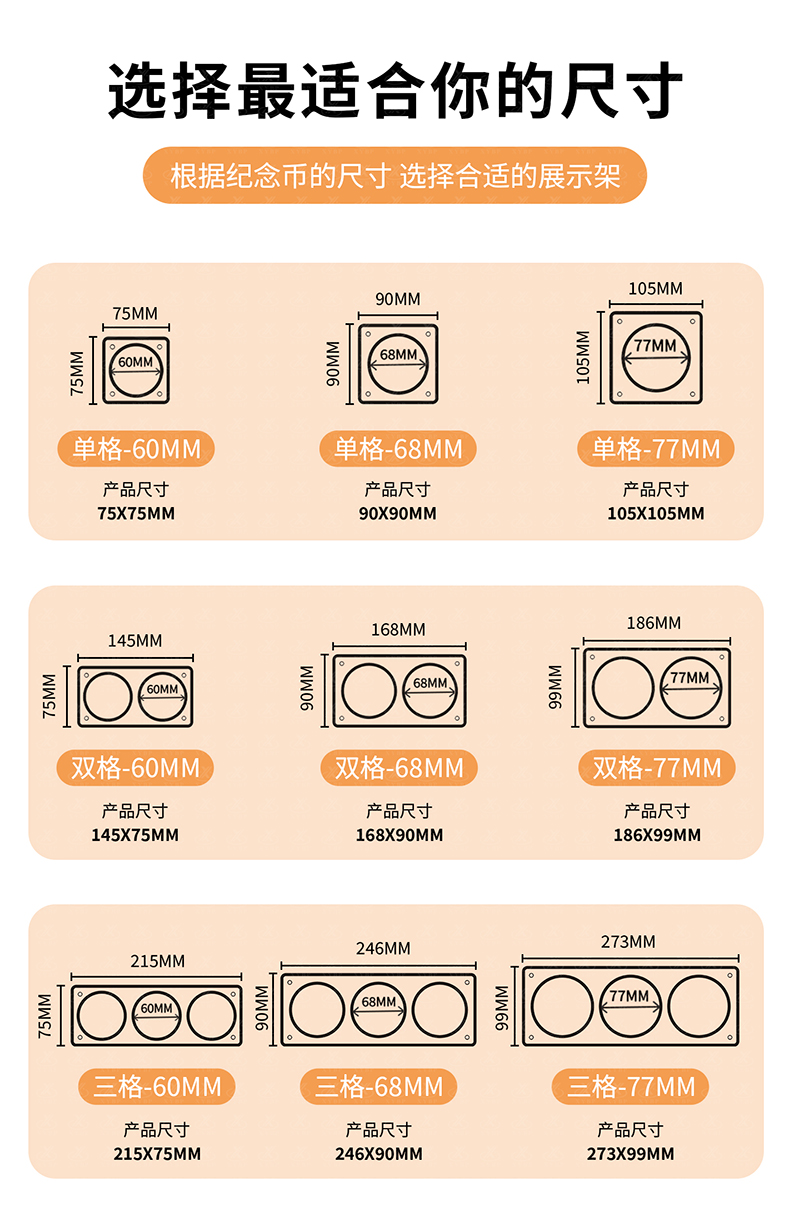 选择最适合你的尺寸

根据纪念币的尺寸 选择合适的展示架

75MM
75MM
60MM
单格-60MM
产品尺寸
75X75MM

90MM
90MM
68MM
单格-68MM
产品尺寸
90X90MM

105MM
105MM
77MM
单格-77MM
产品尺寸
105X105MM

145MM
75MM
60MM
双格-60MM
产品尺寸
145X75MM

168MM
90MM
68MM
双格-68MM
产品尺寸
168X90MM

186MM
99MM
77MM
双格-77MM
产品尺寸
186X99MM

215MM
75MM
60MM
三格-60MM
产品尺寸
215X75MM

246MM
90MM
68MM
三格-68MM
产品尺寸
246X90MM

273MM
99MM
77MM
三格-77MM
产品尺寸
273X99MM