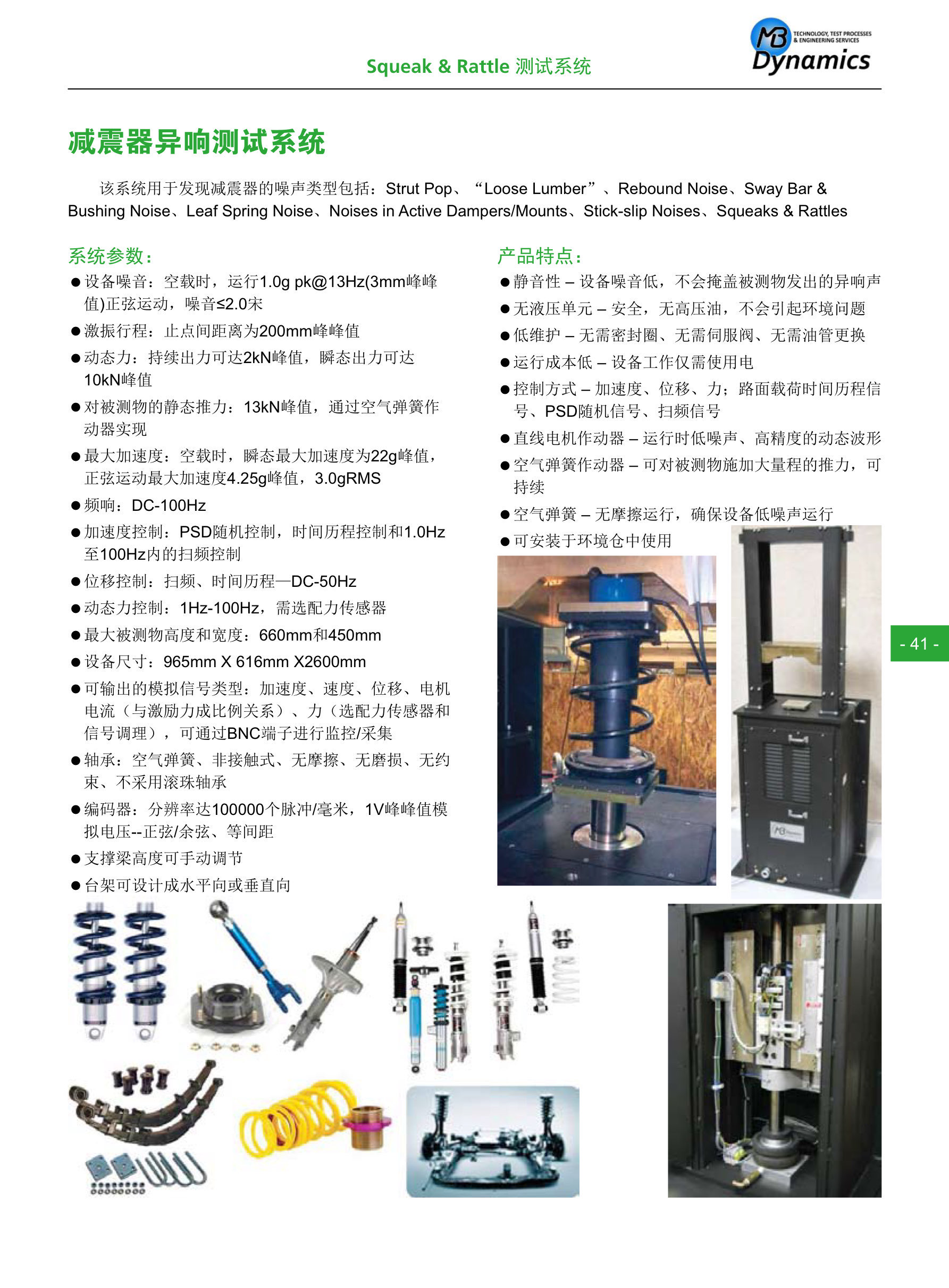 Squeak & Rattle 测试系统

MB TECHNOLOGY, TEST PROCESSES & ENGINEERING SERVICES Dynamics

减震器异响测试系统

该系统用于发现减震器的噪声类型包括：Strut Pop、“Loose Lumber”、Rebound Noise、Sway Bar & Bushing Noise、Leaf Spring Noise、Noises in Active Dampers/Mounts、Stick-slip Noises、Squeaks & Rattles

系统参数：

● 设备噪音：空载时，运行1.0g pk@13Hz(3mm峰峰值)正弦运动，噪音≤2.0宋
● 激振行程：止点间距离为200mm峰峰值
● 动态力：持续出力可达2kN峰值，瞬态出力可达10kN峰值
● 对被测物的静态推力：13kN峰值，通过空气弹簧作动器实现
● 最大加速度：空载时，瞬态最大加速度为22g峰值，正弦运动最大加速度4.25g峰值，3.0gRMS
● 频响：DC-100Hz
● 加速度控制：PSD随机控制，时间历程控制和1.0Hz至100Hz内的扫频控制
● 位移控制：扫频、时间历程—DC-50Hz
● 动态力控制：1Hz-100Hz，需选配力传感器
● 最大被测物高度和宽度：660mm和450mm
● 设备尺寸：965mm X 616mm X2600mm
● 可输出的模拟信号类型：加速度、速度、位移、电机电流（与激励力成比例关系）、力（选配力传感器和信号调理），可通过BNC端子进行监控/采集
● 轴承：空气弹簧、非接触式、无摩擦、无磨损、无约束、不采用滚珠轴承
● 编码器：分辨率达100000个脉冲/毫米，1V峰峰值模拟电压--正弦/余弦、等间距
● 支撑梁高度可手动调节
● 台架可设计成水平向或垂直向

产品特点：

● 静音性 – 设备噪音低，不会掩盖被测物发出的异响声
● 无液压单元 – 安全，无高压油，不会引起环境问题
● 低维护 – 无需密封圈、无需伺服阀、无需油管更换
● 运行成本低 – 设备工作仅需使用电
● 控制方式 – 加速度、位移、力；路面载荷时间历程信号、PSD随机信号、扫频信号
● 直线电机作动器 – 运行时低噪声、高精度的动态波形
● 空气弹簧作动器 – 可对被测物施加大量程的推力，可持续
● 空气弹簧 – 无摩擦运行，确保设备低噪声运行
● 可安装于环境仓中使用

- 41 -