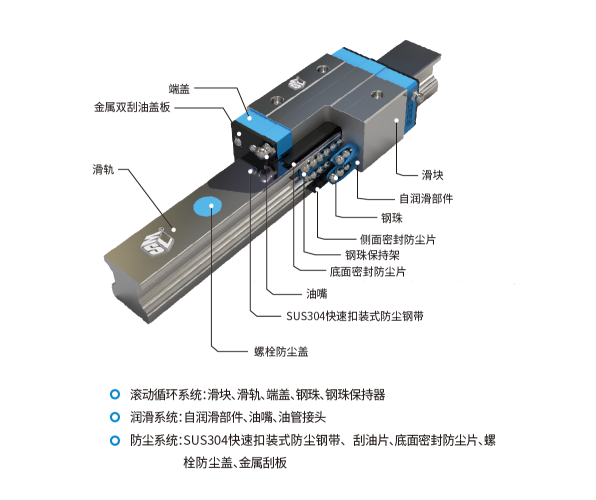 端盖

金属双刮油盖板

滑轨

滑块

自润滑部件

钢珠

侧面密封防尘片

钢珠保持架

底面密封防尘片

油嘴

SUS304快速扣装式防尘钢带

螺栓防尘盖

滚动循环系统:滑块、滑轨、端盖、钢珠、钢珠保持器

润滑系统:自润滑部件、油嘴、油管接头

防尘系统:SUS304快速扣装式防尘钢带、刮油片、底面密封防尘片、螺栓防尘盖、金属刮板