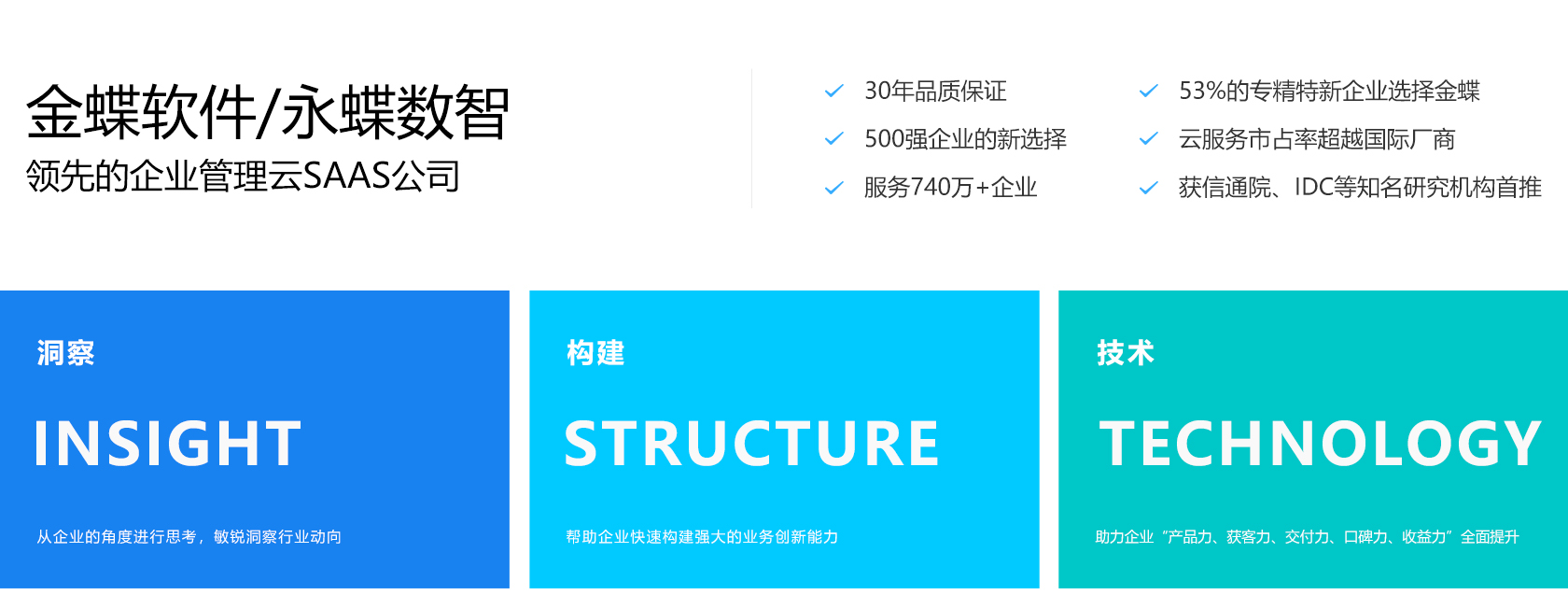 金蝶软件/永蝶数智
领先的企业管理云SAAS公司

✓ 30年品质保证
✓ 500强企业的新选择
✓ 服务740万+企业

✓ 53%的专精特新企业选择金蝶
✓ 云服务市占率超越国际厂商
✓ 获信通院、IDC等知名研究机构首推

洞察

INSIGHT

从企业的角度进行思考，敏锐洞察行业动向

构建

STRUCTURE

帮助企业快速构建强大的业务创新能力

技术

TECHNOLOGY

助力企业“产品力、获客力、交付力、口碑力、收益力”全面提升