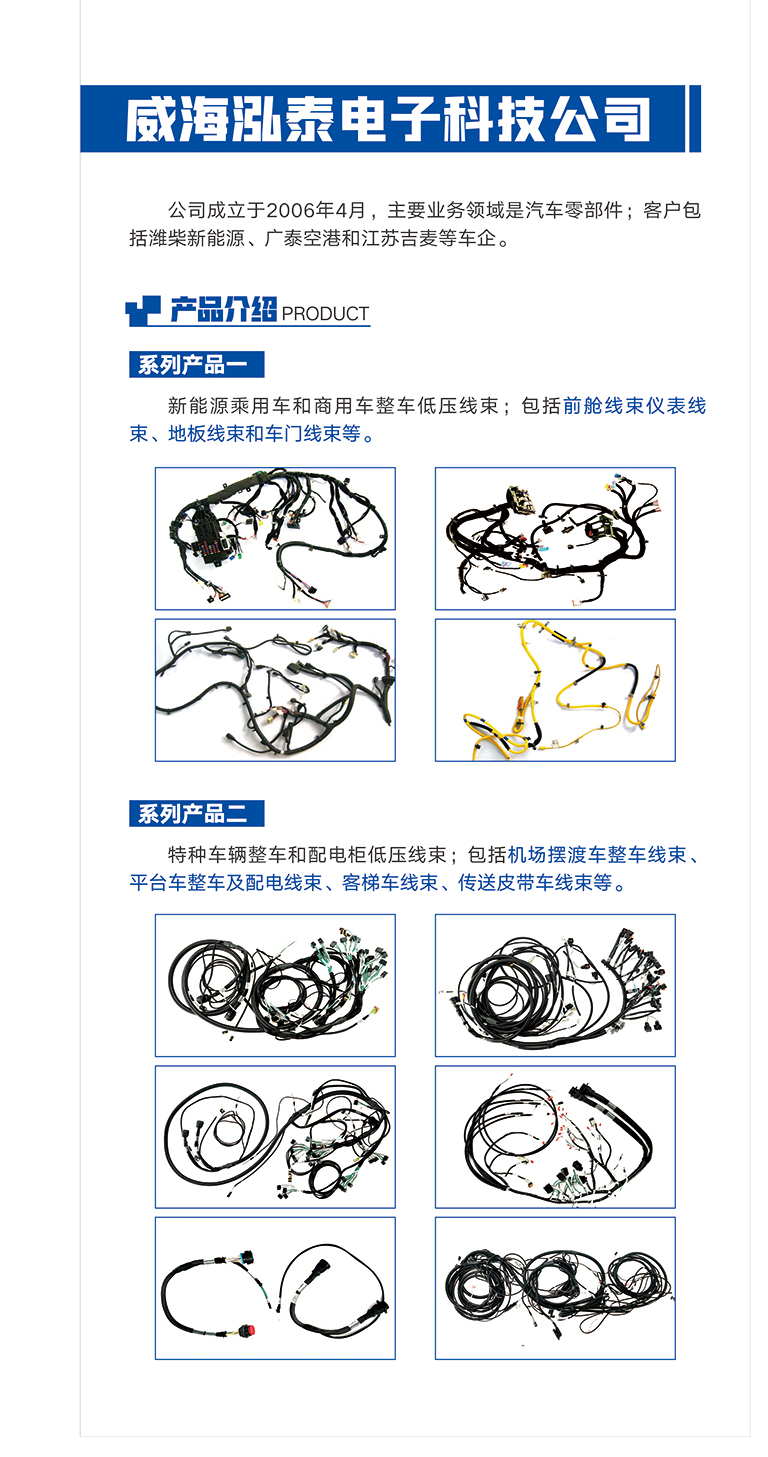 威海泓泰电子科技公司

公司成立于2006年4月，主要业务领域是汽车零部件；客户包括潍柴新能源、广泰空港和江苏吉麦等车企。

产品介绍 PRODUCT

系列产品一

新能源乘用车和商用车整车低压线束；包括前舱线束仪表线束、地板线束和车门线束等。

系列产品二

特种车辆整车和配电柜低压线束；包括机场摆渡车整车线束、平台车整车及配电线束、客梯车线束、传送皮带车线束等。