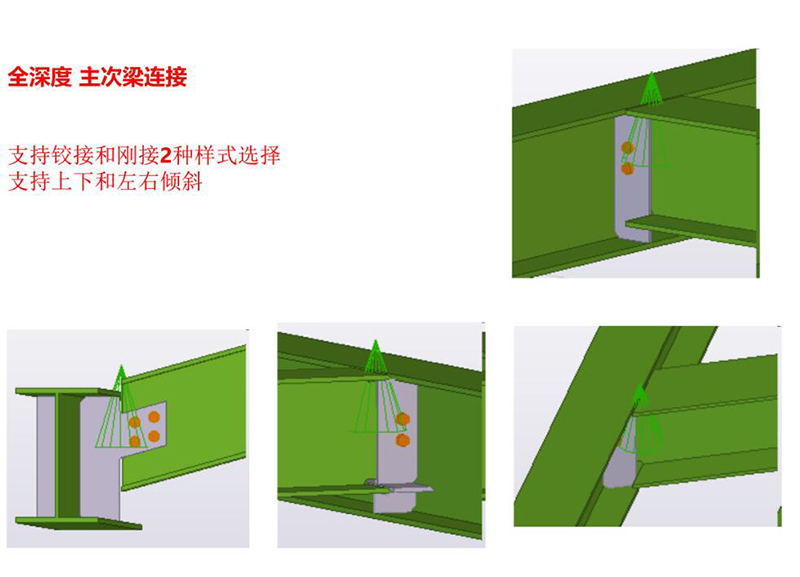 全深度 主次梁连接

支持铰接和刚接2种样式选择
支持上下和左右倾斜