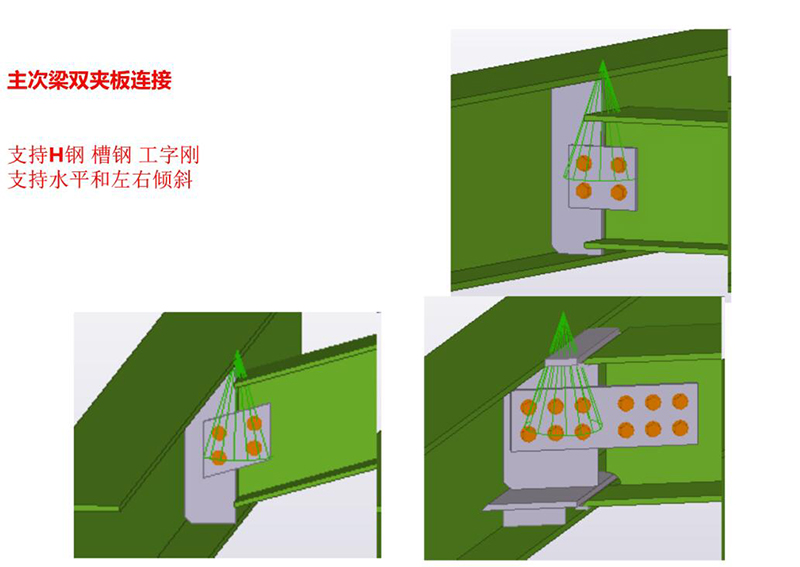 主次梁双夹板连接

支持H钢 槽钢 工字刚
支持水平和左右倾斜