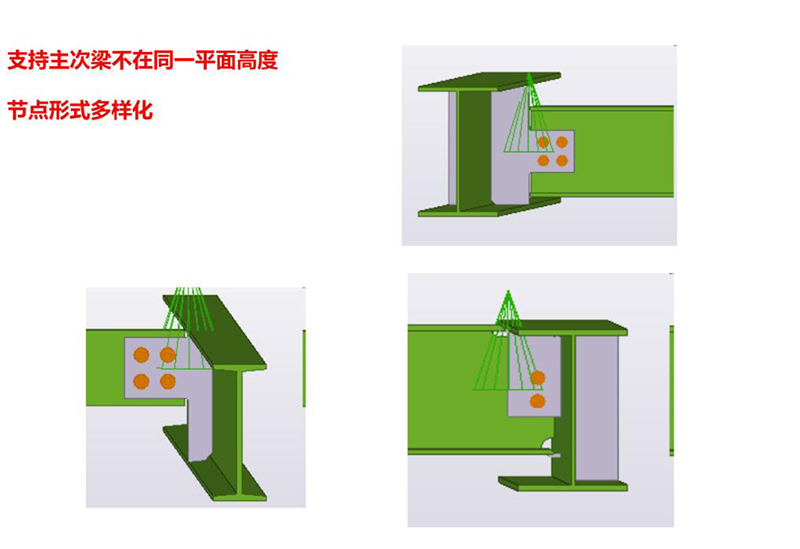 支持主次梁不在同一平面高度

节点形式多样化