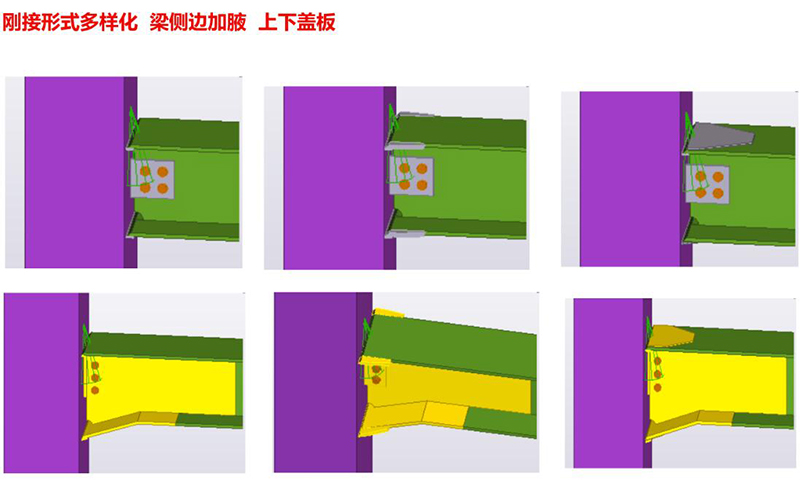 刚接形式多样化 梁侧边加腋 上下盖板