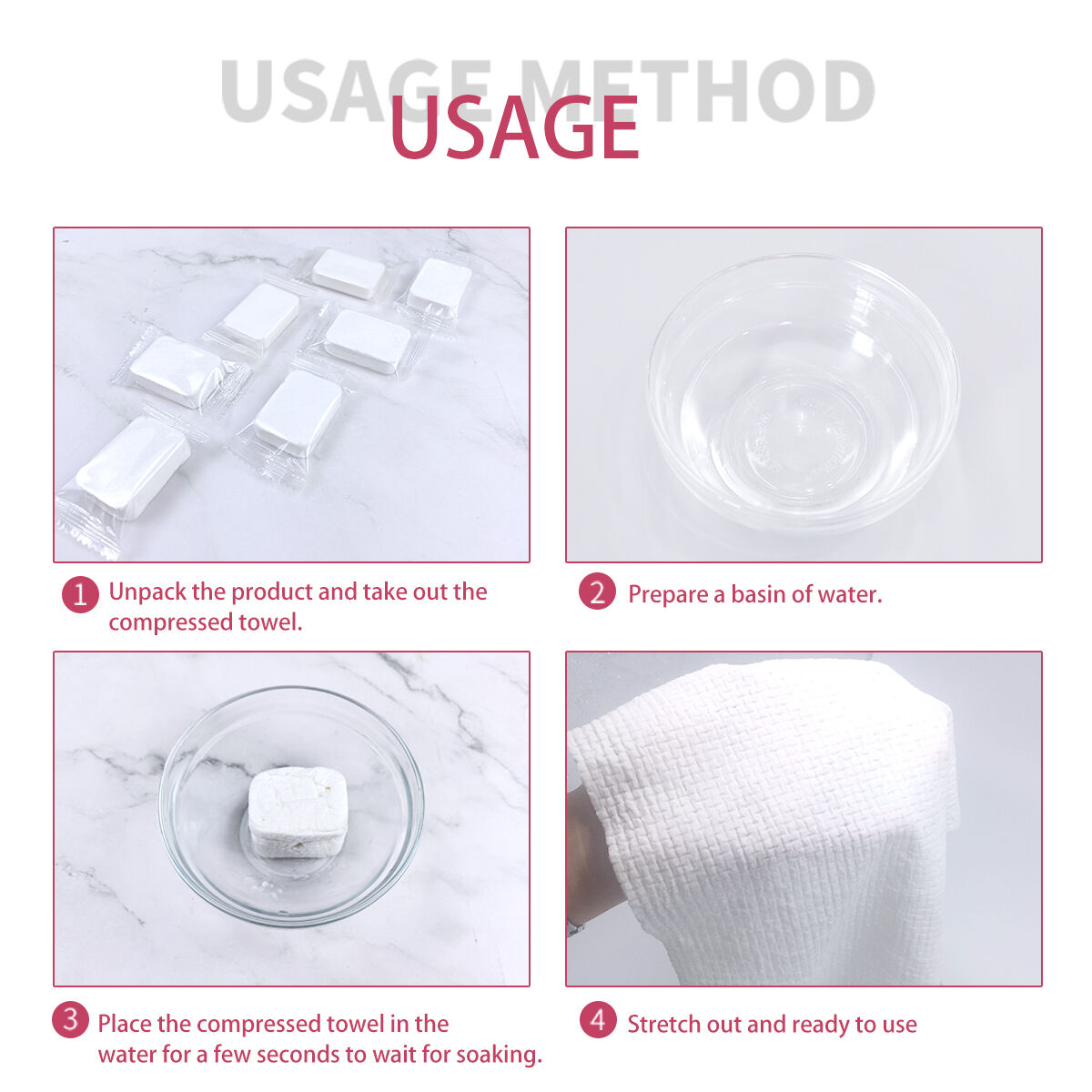 USAGE METHOD
USAGE

1 Unpack the product and take out the compressed towel.

2 Prepare a basin of water.

3 Place the compressed towel in the water for a few seconds to wait for soaking.

4 Stretch out and ready to use