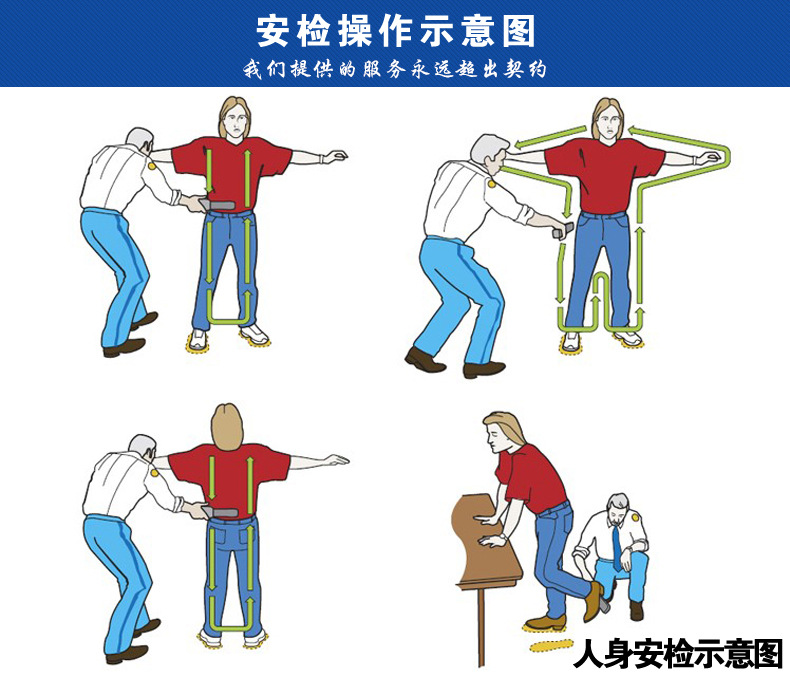 安检操作示意图

我们提供的服务永远超出契约

人身安检示意图