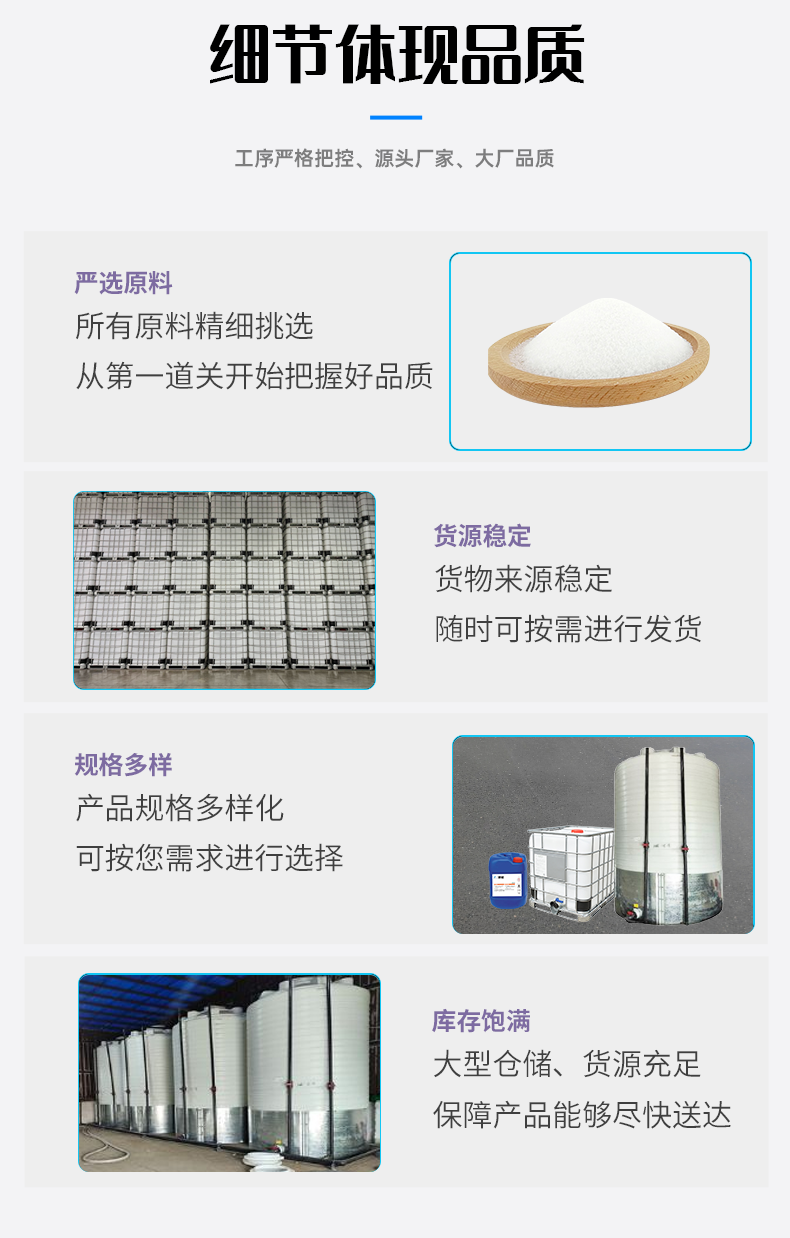 细节体现品质

工序严格把控、源头厂家、大厂品质

严选原料
所有原料精细挑选
从第一道关开始把握好品质

货源稳定
货物来源稳定
随时可按需进行发货

规格多样
产品规格多样化
可按您需求进行选择

库存饱满
大型仓储、货源充足
保障产品能够尽快送达