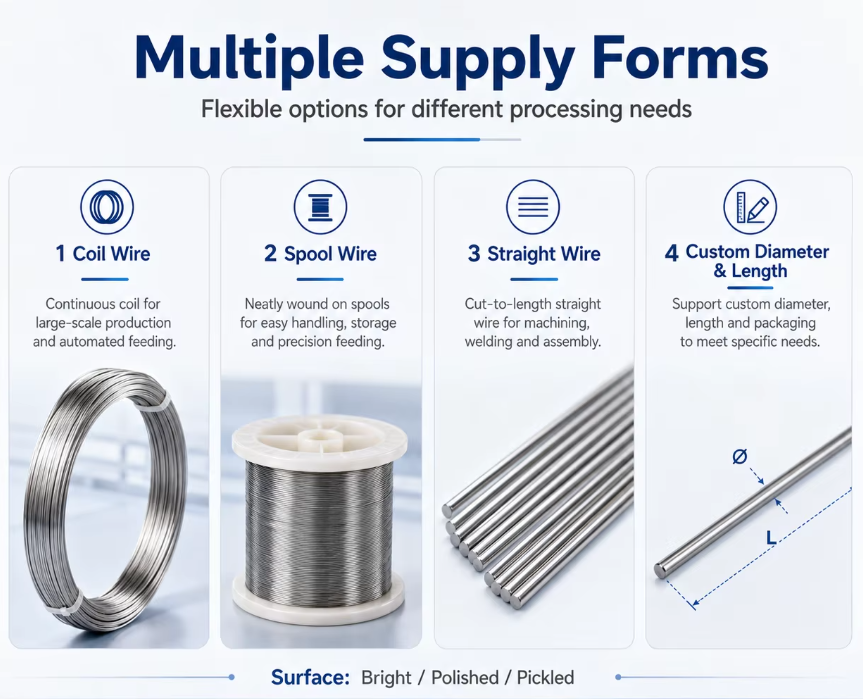 Multiple Supply Forms

Flexible options for different processing needs

1 Coil Wire

Continuous coil for large-scale production and automated feeding.

2 Spool Wire

Neatly wound on spools for easy handling, storage and precision feeding.

3 Straight Wire

Cut-to-length straight wire for machining, welding and assembly.

4 Custom Diameter & Length

Support custom diameter, length and packaging to meet specific needs.

Ø

L

Surface: Bright / Polished / Pickled