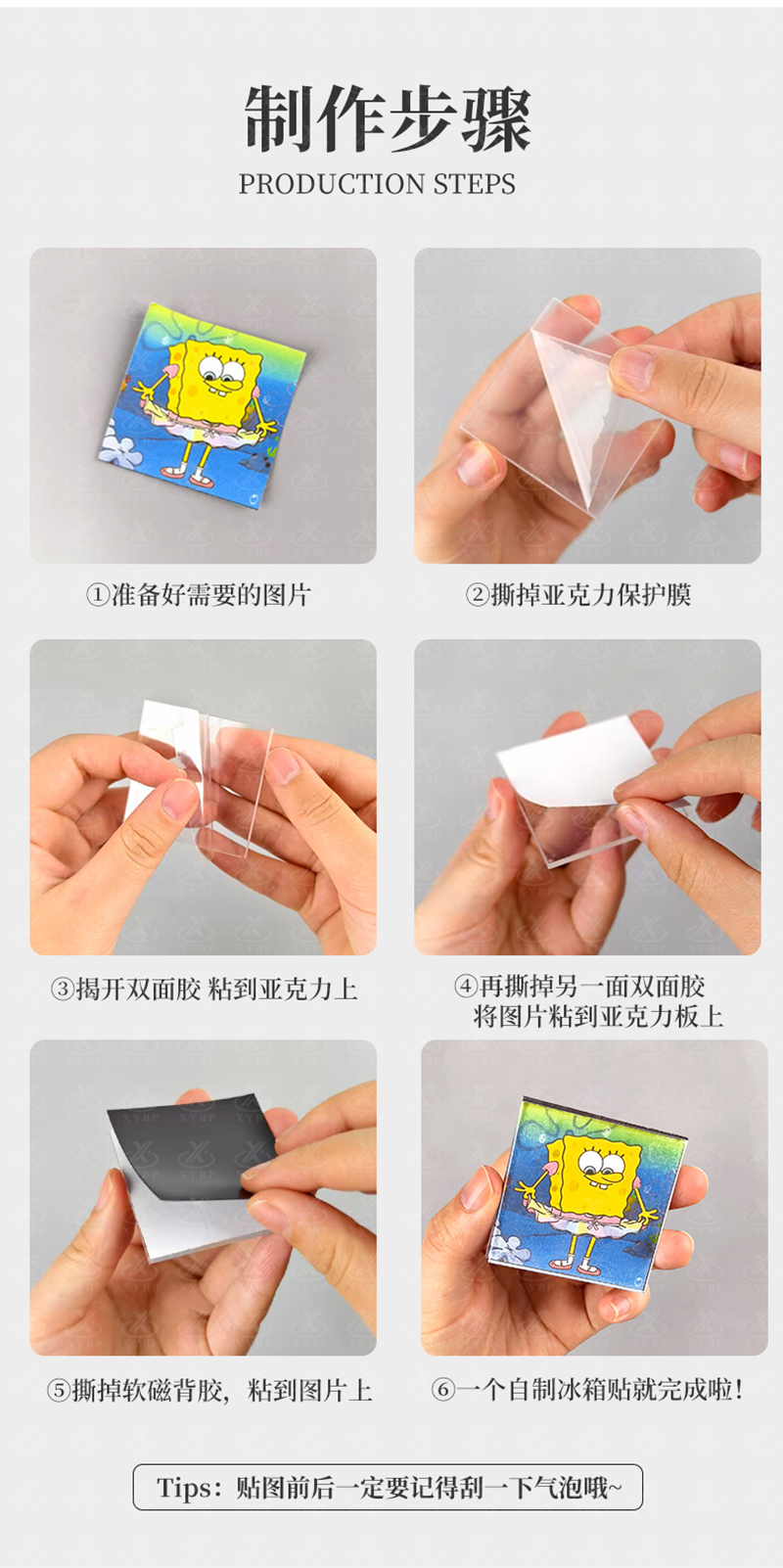 制作步骤
PRODUCTION STEPS

①准备好需要的图片

②撕掉亚克力保护膜

③揭开双面胶 粘到亚克力上

④再撕掉另一面双面胶
将图片粘到亚克力板上

⑤撕掉软磁背胶，粘到图片上

⑥一个自制冰箱贴就完成啦！

Tips：贴图前后一定要记得刮一下气泡哦~