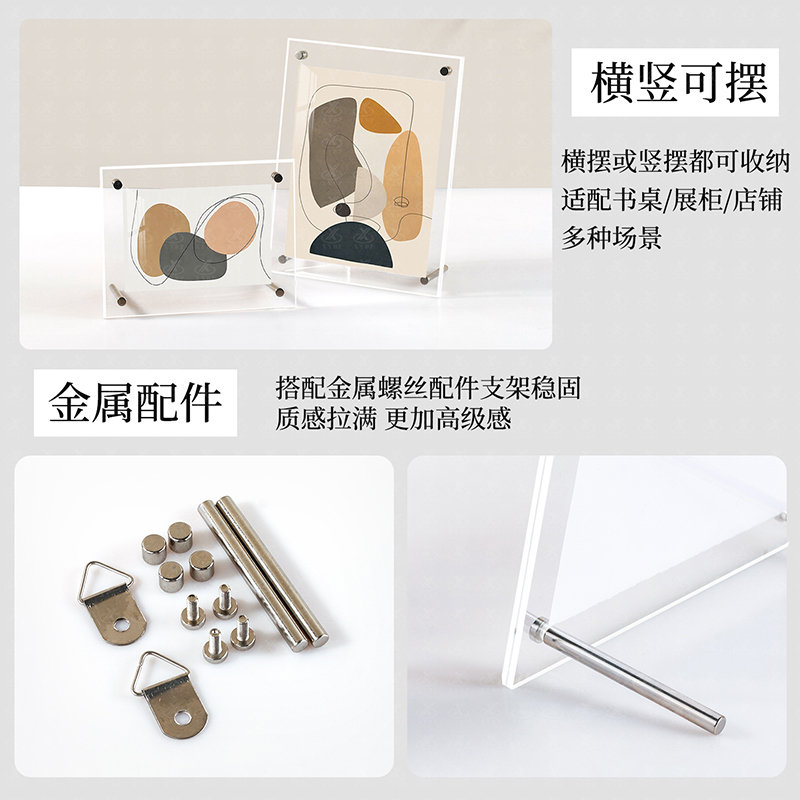 横竖可摆

横摆或竖摆都可收纳
适配书桌/展柜/店铺
多种场景

金属配件

搭配金属螺丝配件支架稳固
质感拉满 更加高级感