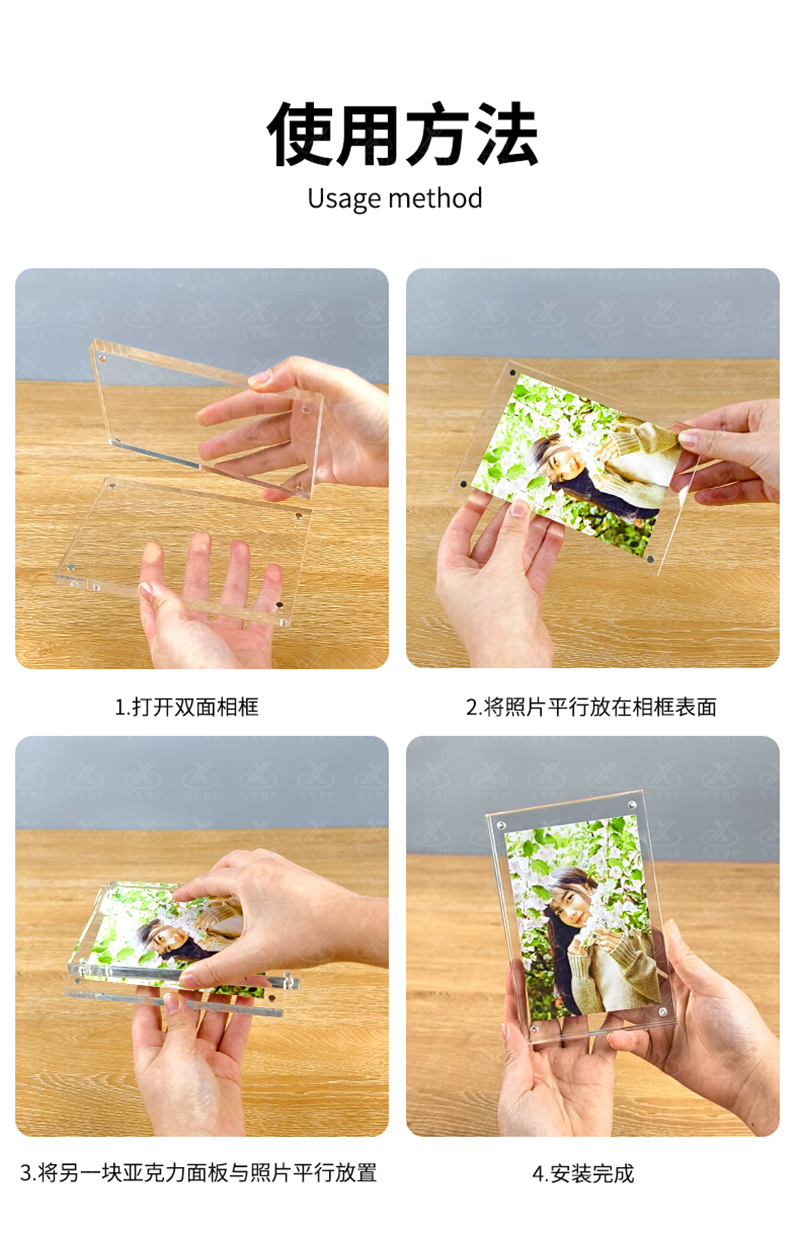 使用方法
Usage method

1.打开双面相框

2.将照片平行放在相框表面

3.将另一块亚克力面板与照片平行放置

4.安装完成