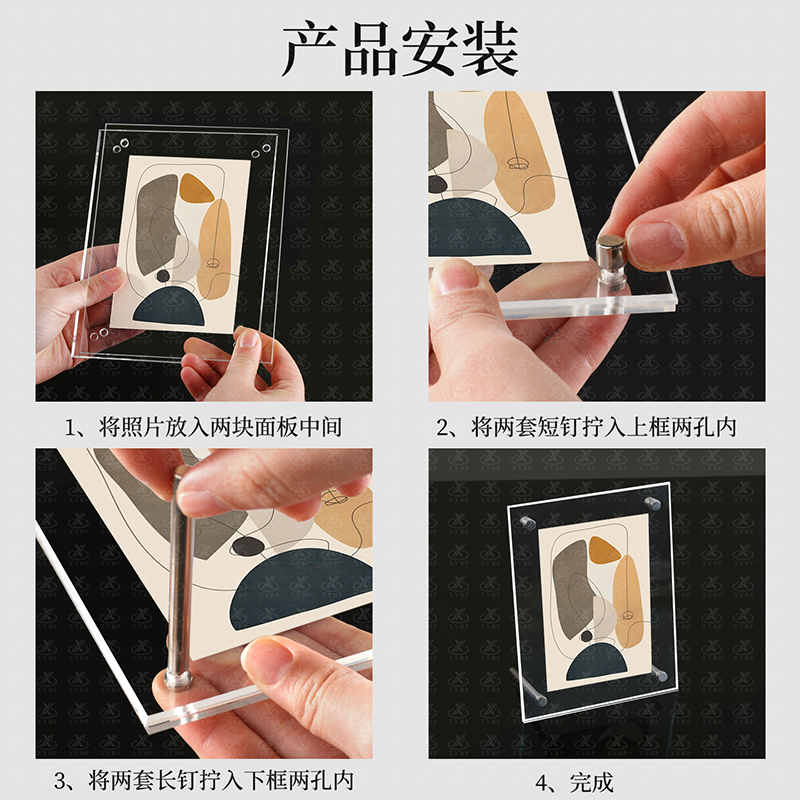 产品安装

1、将照片放入两块面板中间

2、将两套短钉拧入上框两孔内

3、将两套长钉拧入下框两孔内

4、完成