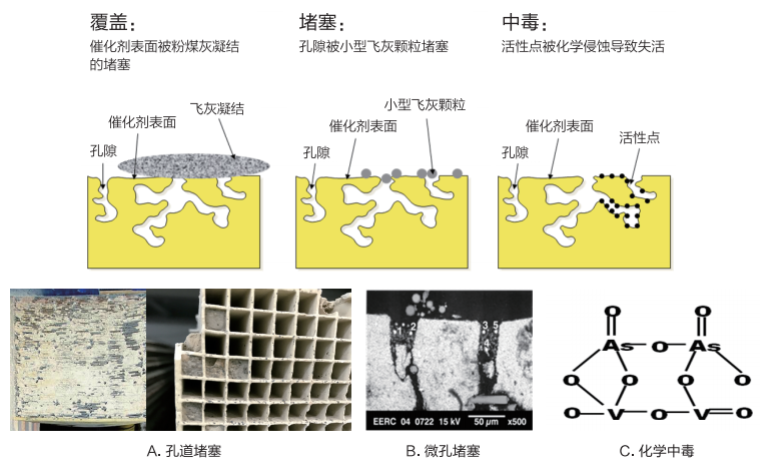 覆盖：
催化剂表面被粉煤灰凝结的堵塞

堵塞：
孔隙被小型飞灰颗粒堵塞

中毒：
活性点被化学侵蚀导致失活

飞灰凝结
催化剂表面
孔隙

小型飞灰颗粒
催化剂表面
孔隙

催化剂表面
活性点
孔隙

2
3
5
4
EERC 04 0722 15 kV 50 μm x500

O
O
As O As
O O O O
O V O V O

A. 孔道堵塞

B. 微孔堵塞

C. 化学中毒